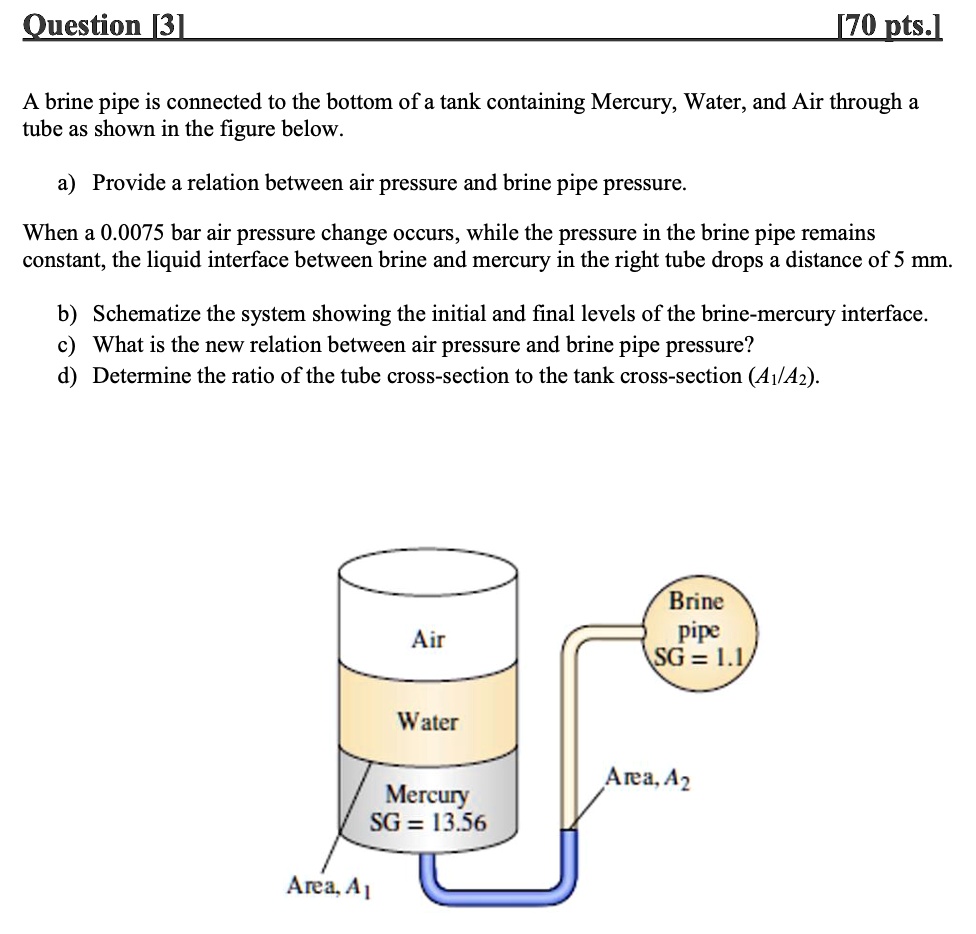 Question [3] [70 pts.]

A brine pipe is connected to the bottom of a tank containing Mercury, Water, and Air through a tube as shown in the figure below.

a) Provide a relation between air pressure and brine pipe pressure.

When a 0.0075 bar air pressure change occurs, while the pressure in the brine pipe remains constant, the liquid interface between brine and mercury in the right tube drops a distance of 5 mm.

b) Schematize the system showing the initial and final levels of the brine-mercury interface.
c) What is the new relation between air pressure and brine pipe pressure?
d) Determine the ratio of the tube cross-section to the tank cross-section ($A_1/A_2$).

Air

Water

Mercury
SG = 13.56

Area, $A_1$

Brine pipe
SG = 1.1

Area, $A_2$