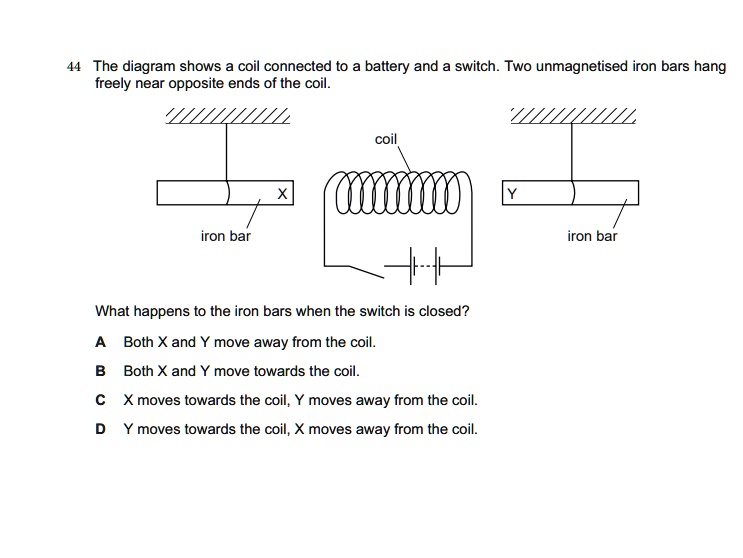 44 The diagram shows a coil connected to a battery and a switch. Two unmagnetised iron bars hang freely near opposite ends of the coil.

coil

X

Y

iron bar

iron bar

What happens to the iron bars when the switch is closed?

A Both X and Y move away from the coil.

B Both X and Y move towards the coil.

C X moves towards the coil, Y moves away from the coil.

D Y moves towards the coil, X moves away from the coil.