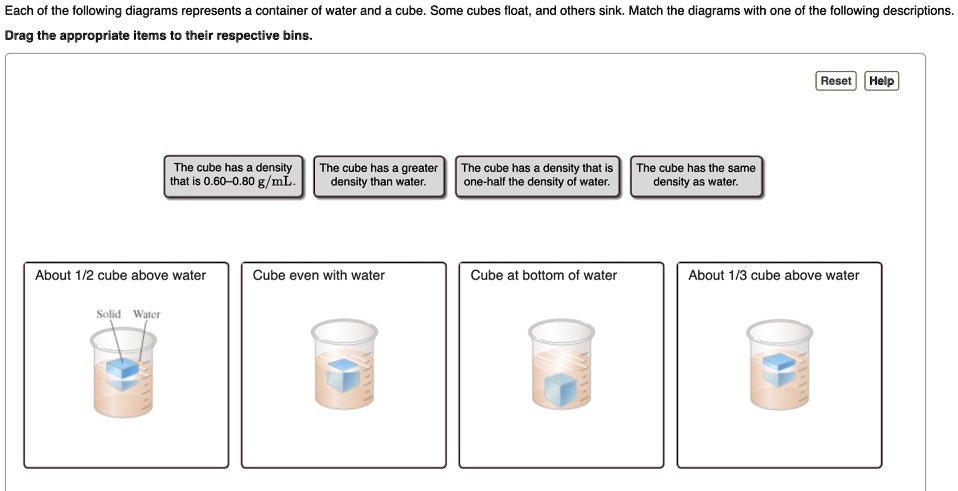 Each of the following diagrams represents a container of water and a cube. Some cubes float, and others sink. Match the diagrams with one of the following descriptions.

Drag the appropriate items to their respective bins.

Reset Help

The cube has a density that is 0.60–0.80 $g/mL$.

The cube has a greater density than water.

The cube has a density that is one-half the density of water.

The cube has the same density as water.

About 1/2 cube above water

Solid Water

Cube even with water

Cube at bottom of water

About 1/3 cube above water