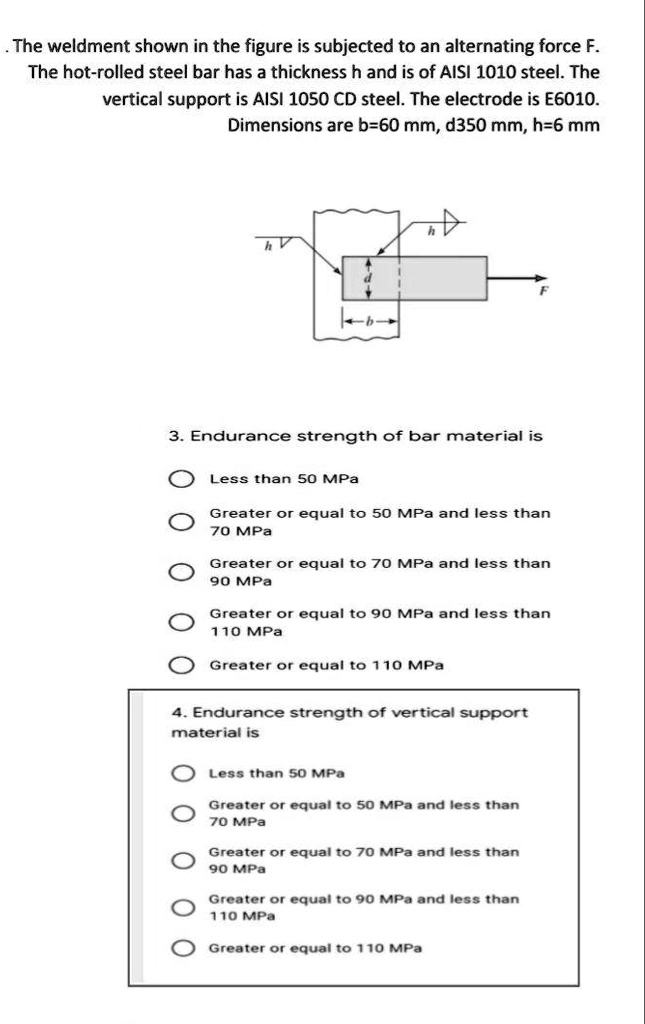 . The weldment shown in the figure is subjected to an alternating force F. The hot-rolled steel bar has a thickness h and is of AISI 1010 steel. The vertical support is AISI 1050 CD steel. The electrode is E6010. Dimensions are b=60 mm, d350 mm, h=6 mm

h
h
d
F
b

3. Endurance strength of bar material is

Less than 50 MPa

Greater or equal to 50 MPa and less than 70 MPa

Greater or equal to 70 MPa and less than 90 MPa

Greater or equal to 90 MPa and less than 110 MPa

Greater or equal to 110 MPa

4. Endurance strength of vertical support material is

Less than 50 MPa

Greater or equal to 50 MPa and less than 70 MPa

Greater or equal to 70 MPa and less than 90 MPa

Greater or equal to 90 MPa and less than 110 MPa

Greater or equal to 110 MPa