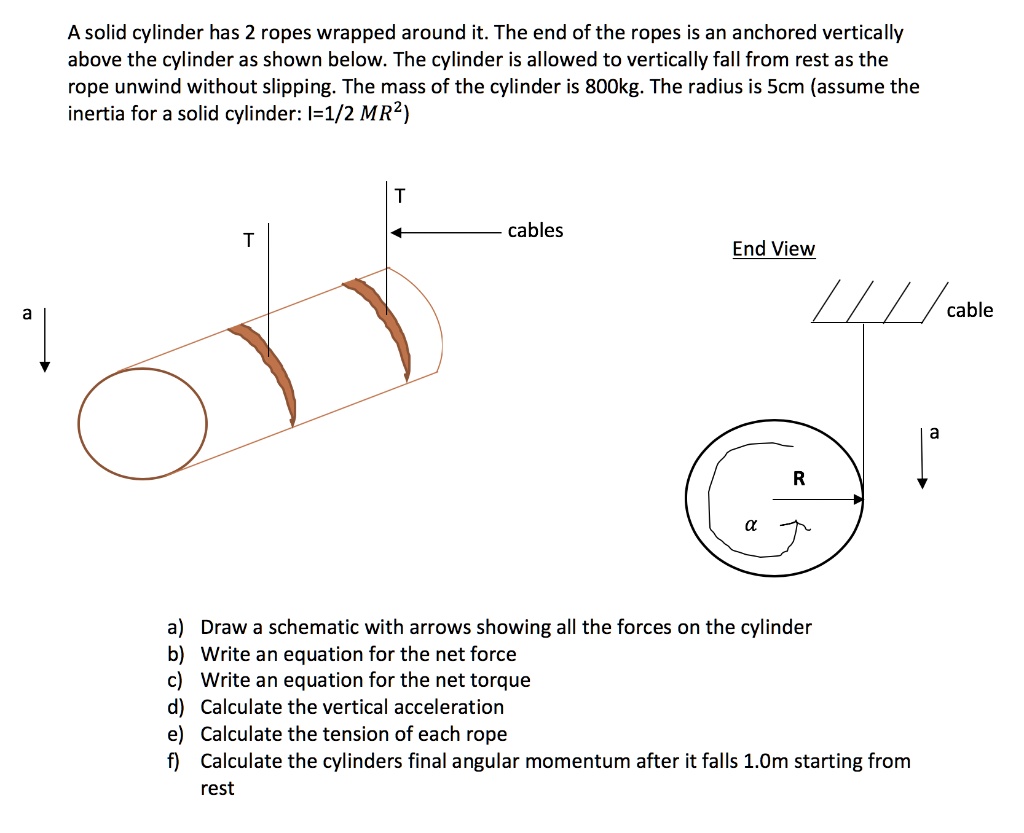 A solid cylinder has 2 ropes wrapped around it. The end of the ropes is an anchored vertically above the cylinder as shown below. The cylinder is allowed to vertically fall from rest as the rope unwind without slipping. The mass of the cylinder is 800kg. The radius is 5cm (assume the inertia for a solid cylinder: I=1/2 $MR^2$)

T

T

cables

a

End View

cable

a

R

$\alpha$

a) Draw a schematic with arrows showing all the forces on the cylinder
b) Write an equation for the net force
c) Write an equation for the net torque
d) Calculate the vertical acceleration
e) Calculate the tension of each rope
f) Calculate the cylinders final angular momentum after it falls 1.0m starting from rest