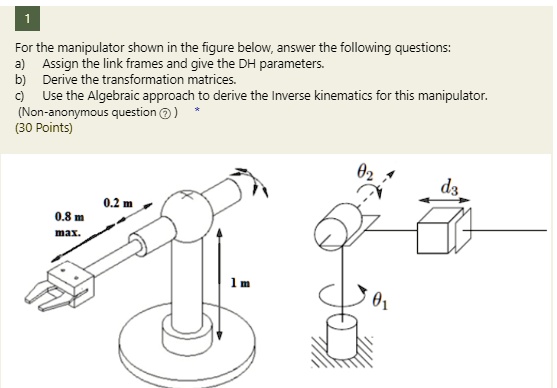 1

For the manipulator shown in the figure below, answer the following questions:
a) Assign the link frames and give the DH parameters.
b) Derive the transformation matrices.
c) Use the Algebraic approach to derive the Inverse kinematics for this manipulator.
(Non-anonymous question ?) *
(30 Points)

0.2 m
0.8 m max.
1 m
$\theta_2$
$d_3$
$\theta_1$