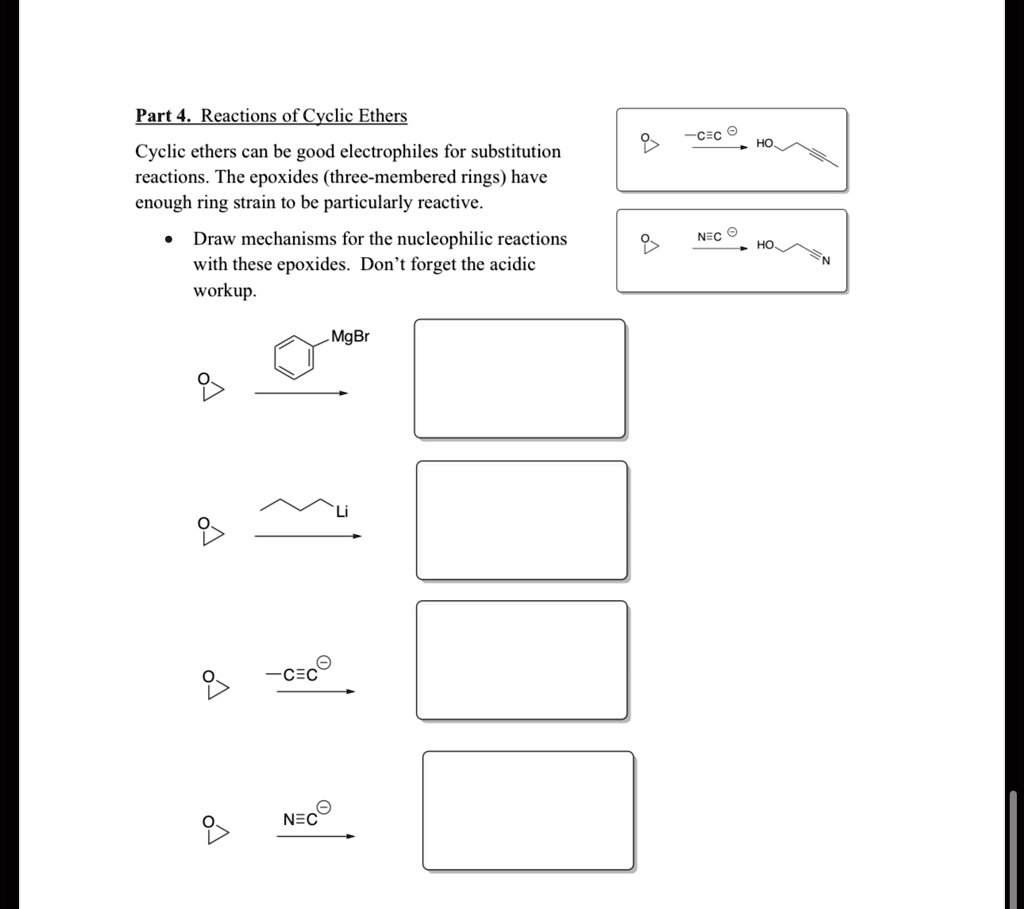 Part 4. Reactions of Cyclic Ethers

Cyclic ethers can be good electrophiles for substitution reactions. The epoxides (three-membered rings) have enough ring strain to be particularly reactive.

• Draw mechanisms for the nucleophilic reactions with these epoxides. Don't forget the acidic workup.

O $-C\equiv C^{\ominus}$ HO

O $N\equiv C^{\ominus}$ HO N

O MgBr

O Li

O $-C\equiv C^{\ominus}$

O $N\equiv C^{\ominus}$