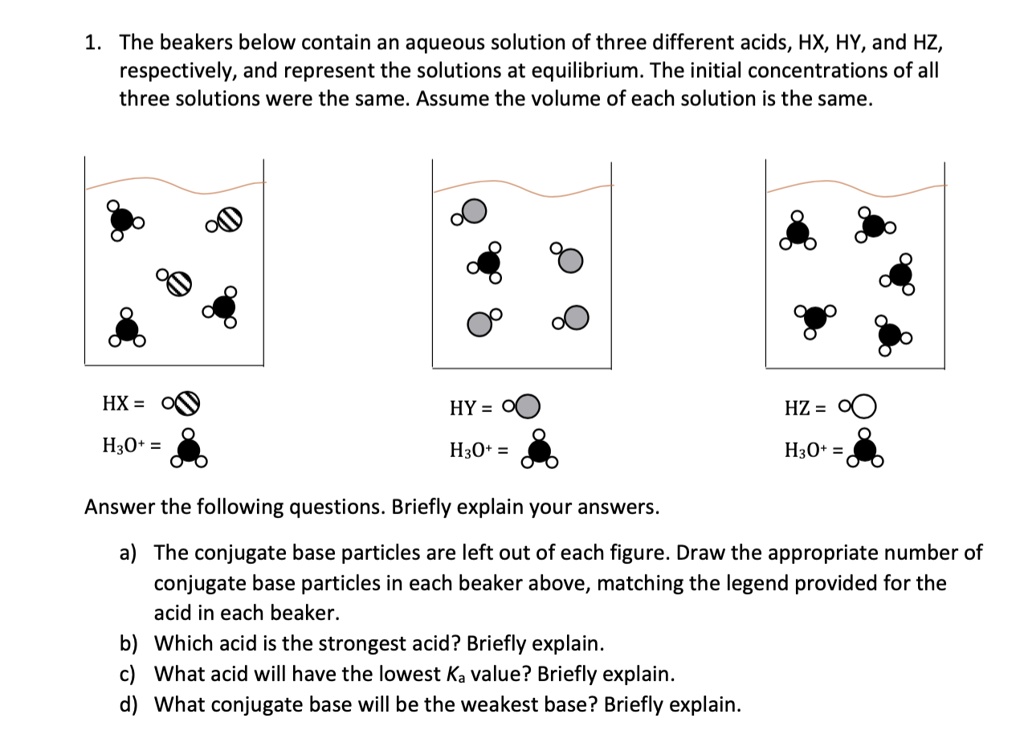 1. The beakers below contain an aqueous solution of three different acids, HX, HY, and HZ, respectively, and represent the solutions at equilibrium. The initial concentrations of all three solutions were the same. Assume the volume of each solution is the same.

HX =

$H_3O^+$ =

HY =

$H_3O^+$ =

HZ =

$H_3O^+$ =

Answer the following questions. Briefly explain your answers.

a) The conjugate base particles are left out of each figure. Draw the appropriate number of conjugate base particles in each beaker above, matching the legend provided for the acid in each beaker.

b) Which acid is the strongest acid? Briefly explain.

c) What acid will have the lowest $K_a$ value? Briefly explain.

d) What conjugate base will be the weakest base? Briefly explain.