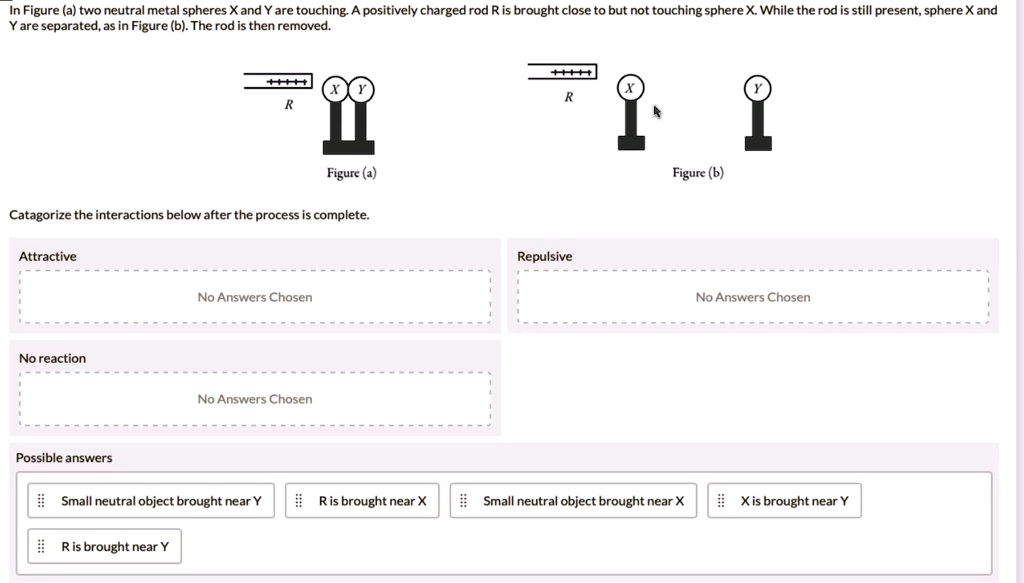 In Figure (a) two neutral metal spheres X and Y are touching. A positively charged rod R is brought close to but not touching sphere X. While the rod is still present, sphere X and Y are separated, as in Figure (b). The rod is then removed.

+++++
R
X Y
Figure (a)

+++++
R
X
Y
Figure (b)

Catagorize the interactions below after the process is complete.

Attractive

No Answers Chosen

Repulsive

No Answers Chosen

No reaction

No Answers Chosen

Possible answers

Small neutral object brought near Y

R is brought near X

Small neutral object brought near X

X is brought near Y

R is brought near Y