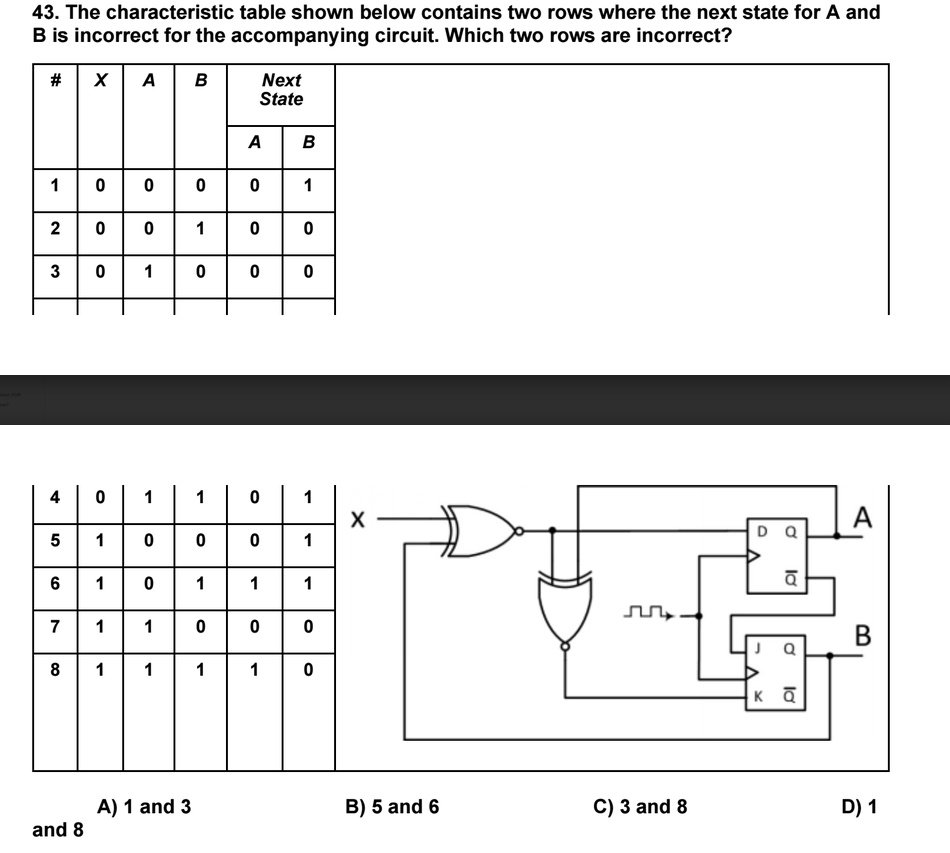 43. The characteristic table shown below contains two rows where the next state for A and B is incorrect for the accompanying circuit. Which two rows are incorrect?

| # | X | A | B | Next State A | Next State B |
|---|---|---|---|---|---|
| 1 | 0 | 0 | 0 | 0 | 1 |
| 2 | 0 | 0 | 1 | 0 | 0 |
| 3 | 0 | 1 | 0 | 0 | 0 |
| 4 | 0 | 1 | 1 | 0 | 1 |
| 5 | 1 | 0 | 0 | 0 | 1 |
| 6 | 1 | 0 | 1 | 1 | 1 |
| 7 | 1 | 1 | 0 | 0 | 0 |
| 8 | 1 | 1 | 1 | 1 | 0 |

X

D Q

$\overline{Q}$

A

J Q

K $\overline{Q}$

B

A) 1 and 3
B) 5 and 6
C) 3 and 8
D) 1 and 8