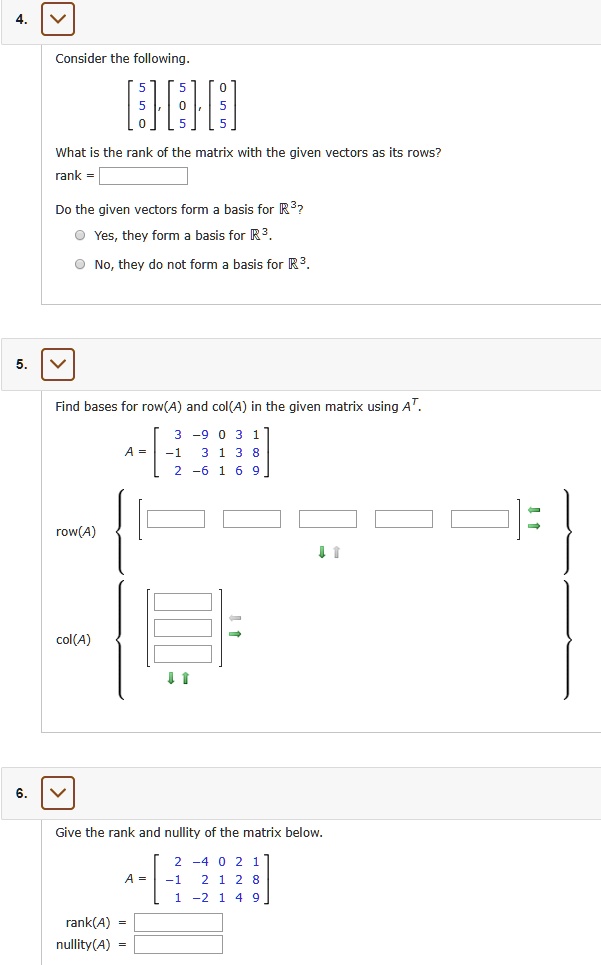 4.

Consider the following.

$\begin{bmatrix} 5 \\ 5 \\ 0 \end{bmatrix}, \begin{bmatrix} 5 \\ 0 \\ 5 \end{bmatrix}, \begin{bmatrix} 0 \\ 5 \\ 5 \end{bmatrix}$

What is the rank of the matrix with the given vectors as its rows?

rank = 

Do the given vectors form a basis for $\mathbb{R}^3$?

Yes, they form a basis for $\mathbb{R}^3$.

No, they do not form a basis for $\mathbb{R}^3$.

5.

Find bases for row(A) and col(A) in the given matrix using $A^T$.

$A = \begin{bmatrix} 3 & -9 & 0 & 3 & 1 \\ -1 & 3 & 1 & 3 & 8 \\ 2 & -6 & 1 & 6 & 9 \end{bmatrix}$

row(A)

col(A)

6.

Give the rank and nullity of the matrix below.

$A = \begin{bmatrix} 2 & -4 & 0 & 2 & 1 \\ -1 & 2 & 1 & 2 & 8 \\ 1 & -2 & 1 & 4 & 9 \end{bmatrix}$

rank(A) = 
nullity(A) =