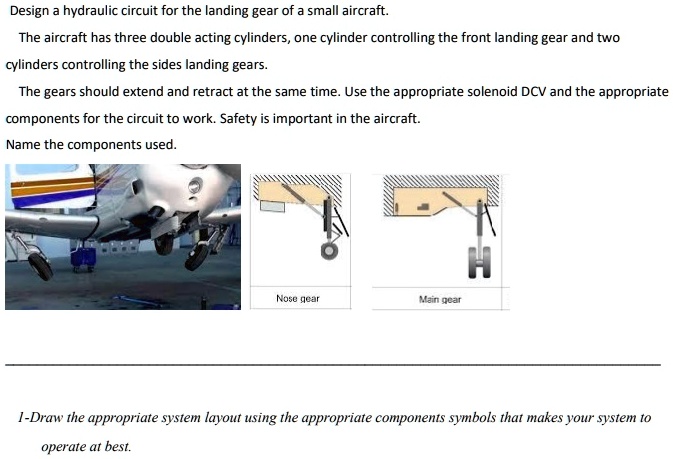 Design a hydraulic circuit for the landing gear of a small aircraft.

The aircraft has three double acting cylinders, one cylinder controlling the front landing gear and two cylinders controlling the sides landing gears.

The gears should extend and retract at the same time. Use the appropriate solenoid DCV and the appropriate components for the circuit to work. Safety is important in the aircraft.

Name the components used.

Nose gear

Main gear

1-Draw the appropriate system layout using the appropriate components symbols that makes your system to operate at best.