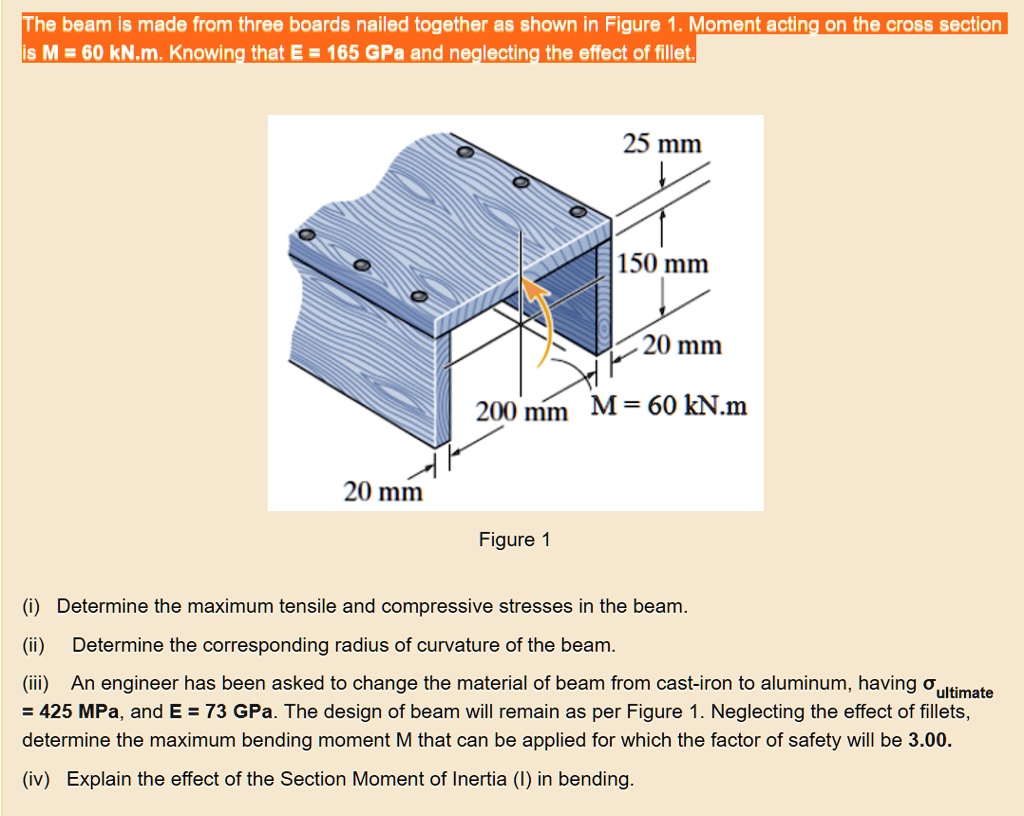 The beam is made from three boards nailed together as shown in Figure 1. Moment acting on the cross section is M = 60 kN.m. Knowing that E = 165 GPa and neglecting the effect of fillet.

25 mm

150 mm

20 mm

200 mm

M = 60 kN.m

20 mm

Figure 1

(i) Determine the maximum tensile and compressive stresses in the beam.

(ii) Determine the corresponding radius of curvature of the beam.

(iii) An engineer has been asked to change the material of beam from cast-iron to aluminum, having $\sigma_{ultimate}$ = 425 MPa, and E = 73 GPa. The design of beam will remain as per Figure 1. Neglecting the effect of fillets, determine the maximum bending moment M that can be applied for which the factor of safety will be 3.00.

(iv) Explain the effect of the Section Moment of Inertia (I) in bending.