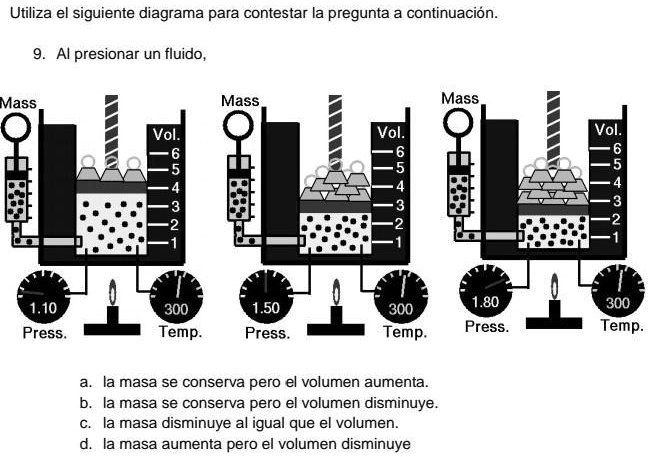 Utiliza el siguiente diagrama para contestar la pregunta a continuación.

9. Al presionar un fluido,

Mass
Vol.
6
5
4
3
2
1
1.10
Press.
300
Temp.

Mass
Vol.
6
5
4
3
2
1
1.50
Press.
300
Temp.

Mass
Vol.
6
5
4
3
2
1
1.80
Press.
300
Temp.

a. la masa se conserva pero el volumen aumenta.
b. la masa se conserva pero el volumen disminuye.
c. la masa disminuye al igual que el volumen.
d. la masa aumenta pero el volumen disminuye