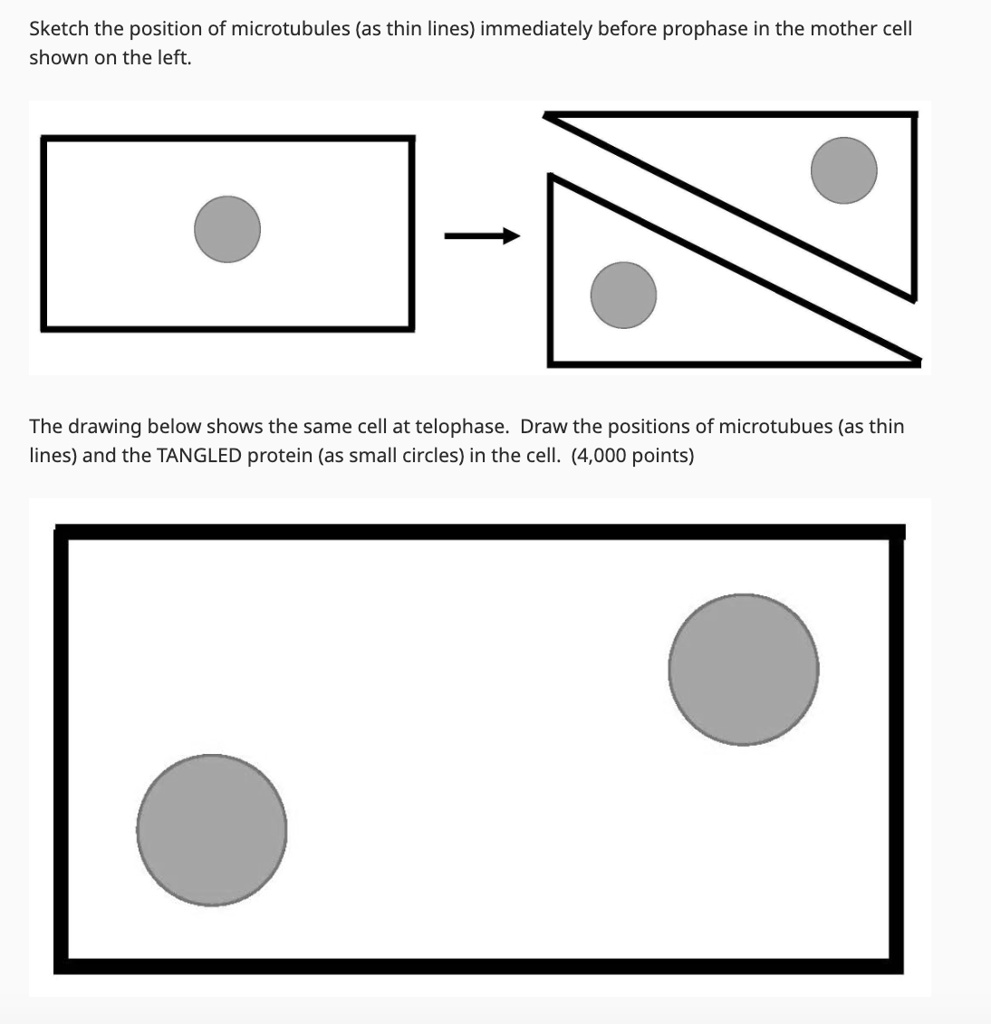 Sketch the position of microtubules (as thin lines) immediately before prophase in the mother cell shown on the left.

The drawing below shows the same cell at telophase. Draw the positions of microtubues (as thin lines) and the TANGLED protein (as small circles) in the cell. (4,000 points)