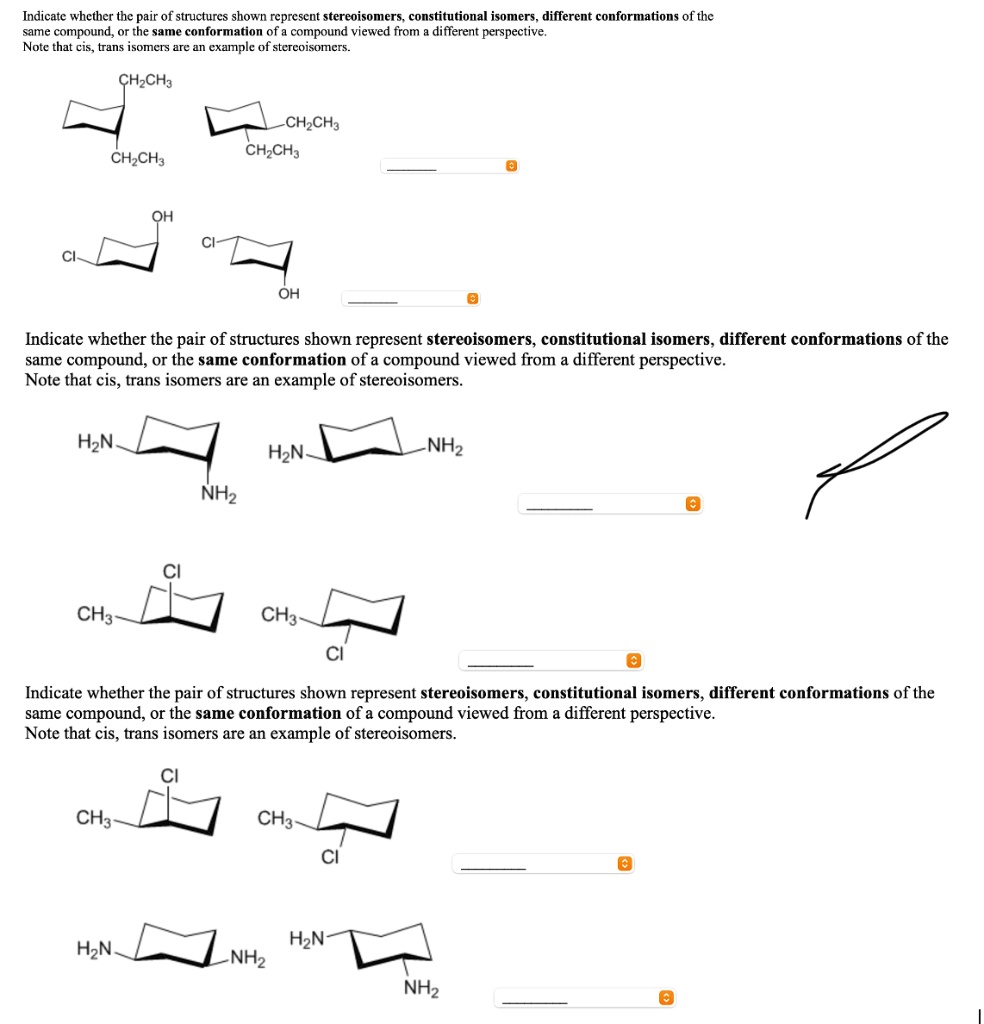 Indicate whether the pair of structures shown represent **stereoisomers, constitutional isomers, different conformations** of the same compound, or the **same conformation** of a compound viewed from a different perspective.
Note that cis, trans isomers are an example of stereoisomers.

$CH_2CH_3$

$CH_2CH_3$

$CH_2CH_3$

$CH_2CH_3$

OH

Cl

Cl

OH

Indicate whether the pair of structures shown represent **stereoisomers, constitutional isomers, different conformations** of the same compound, or the **same conformation** of a compound viewed from a different perspective.
Note that cis, trans isomers are an example of stereoisomers.

$H_2N$

$NH_2$

$H_2N$

$NH_2$

Cl

$CH_3$

$CH_3$

Cl

Indicate whether the pair of structures shown represent **stereoisomers, constitutional isomers, different conformations** of the same compound, or the **same conformation** of a compound viewed from a different perspective.
Note that cis, trans isomers are an example of stereoisomers.

Cl

$CH_3$

$CH_3$

Cl

$H_2N$

$NH_2$

$H_2N$

$NH_2$