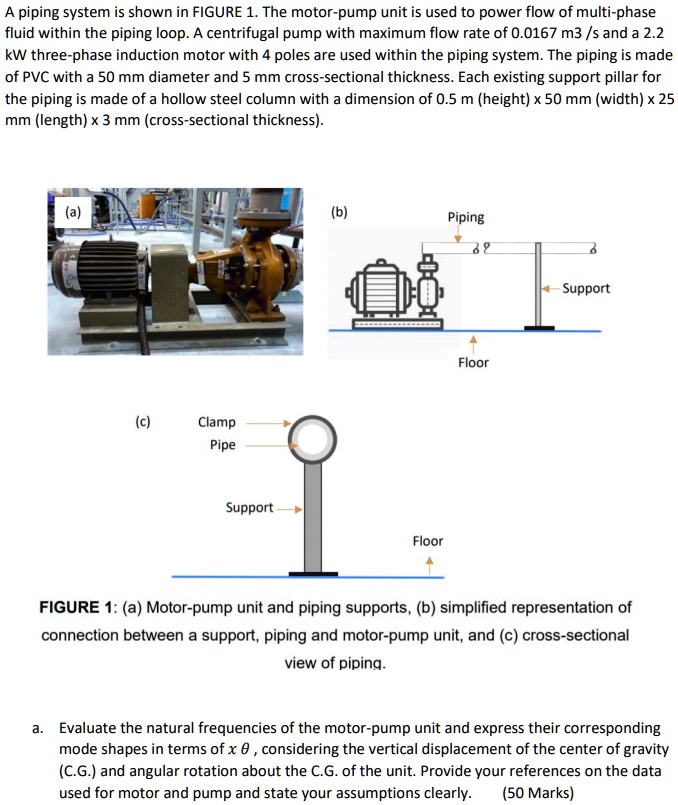 A piping system is shown in FIGURE 1. The motor-pump unit is used to power flow of multi-phase fluid within the piping loop. A centrifugal pump with maximum flow rate of 0.0167 m3 /s and a 2.2 kW three-phase induction motor with 4 poles are used within the piping system. The piping is made of PVC with a 50 mm diameter and 5 mm cross-sectional thickness. Each existing support pillar for the piping is made of a hollow steel column with a dimension of 0.5 m (height) x 50 mm (width) x 25 mm (length) x 3 mm (cross-sectional thickness).

(a)

(b)

Piping

Support

Floor

(c)

Clamp

Pipe

Support

Floor

FIGURE 1: (a) Motor-pump unit and piping supports, (b) simplified representation of connection between a support, piping and motor-pump unit, and (c) cross-sectional view of piping.

a. Evaluate the natural frequencies of the motor-pump unit and express their corresponding mode shapes in terms of $x$ $\theta$ , considering the vertical displacement of the center of gravity (C.G.) and angular rotation about the C.G. of the unit. Provide your references on the data used for motor and pump and state your assumptions clearly. (50 Marks)