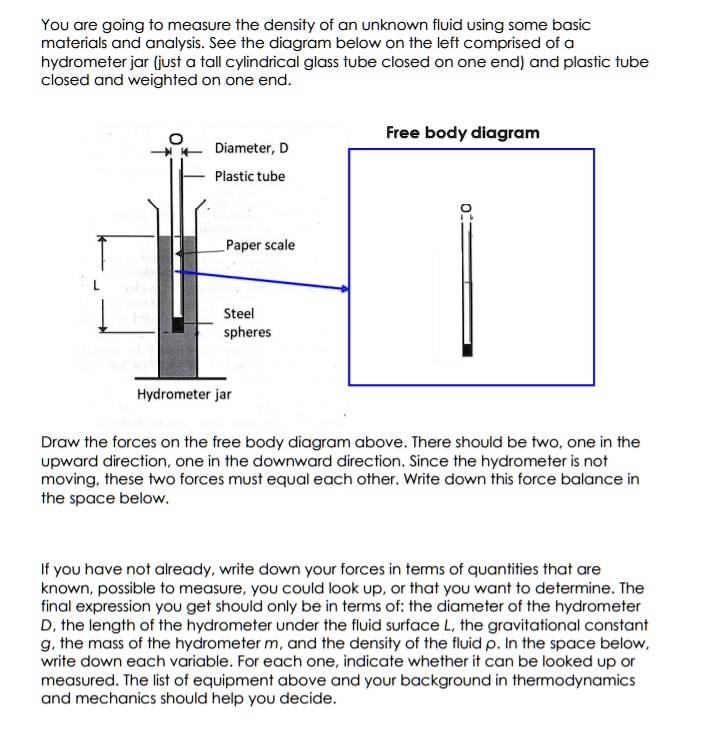 You are going to measure the density of an unknown fluid using some basic materials and analysis. See the diagram below on the left comprised of a hydrometer jar (just a tall cylindrical glass tube closed on one end) and plastic tube closed and weighted on one end.

Diameter, D

Plastic tube

Paper scale

L

Steel spheres

Hydrometer jar

Free body diagram

Draw the forces on the free body diagram above. There should be two, one in the upward direction, one in the downward direction. Since the hydrometer is not moving, these two forces must equal each other. Write down this force balance in the space below.

If you have not already, write down your forces in terms of quantities that are known, possible to measure, you could look up, or that you want to determine. The final expression you get should only be in terms of: the diameter of the hydrometer D, the length of the hydrometer under the fluid surface L, the gravitational constant g, the mass of the hydrometer m, and the density of the fluid ρ. In the space below, write down each variable. For each one, indicate whether it can be looked up or measured. The list of equipment above and your background in thermodynamics and mechanics should help you decide.