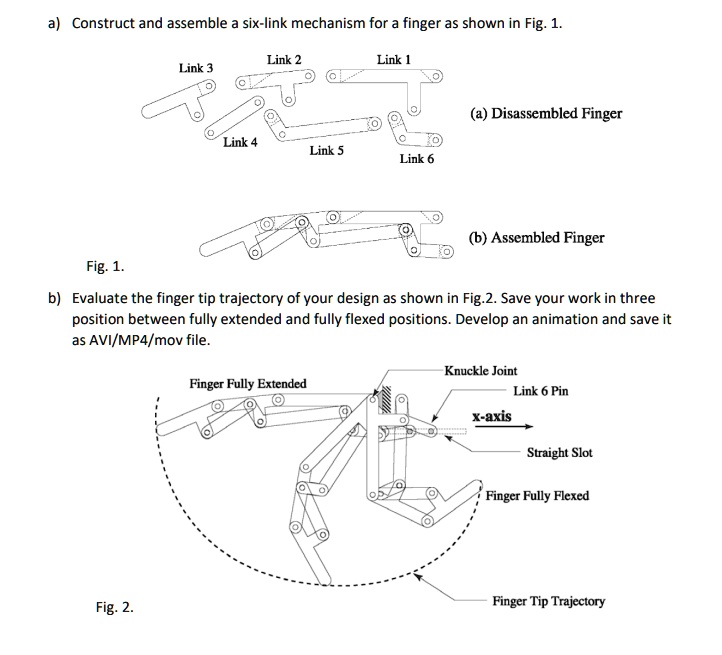 a) Construct and assemble a six-link mechanism for a finger as shown in Fig. 1.

Link 3
Link 2
Link 1
Link 4
Link 5
Link 6
(a) Disassembled Finger

(b) Assembled Finger

Fig. 1.

b) Evaluate the finger tip trajectory of your design as shown in Fig.2. Save your work in three position between fully extended and fully flexed positions. Develop an animation and save it as AVI/MP4/mov file.

Finger Fully Extended
Knuckle Joint
Link 6 Pin
x-axis
Straight Slot
Finger Fully Flexed
Finger Tip Trajectory

Fig. 2.