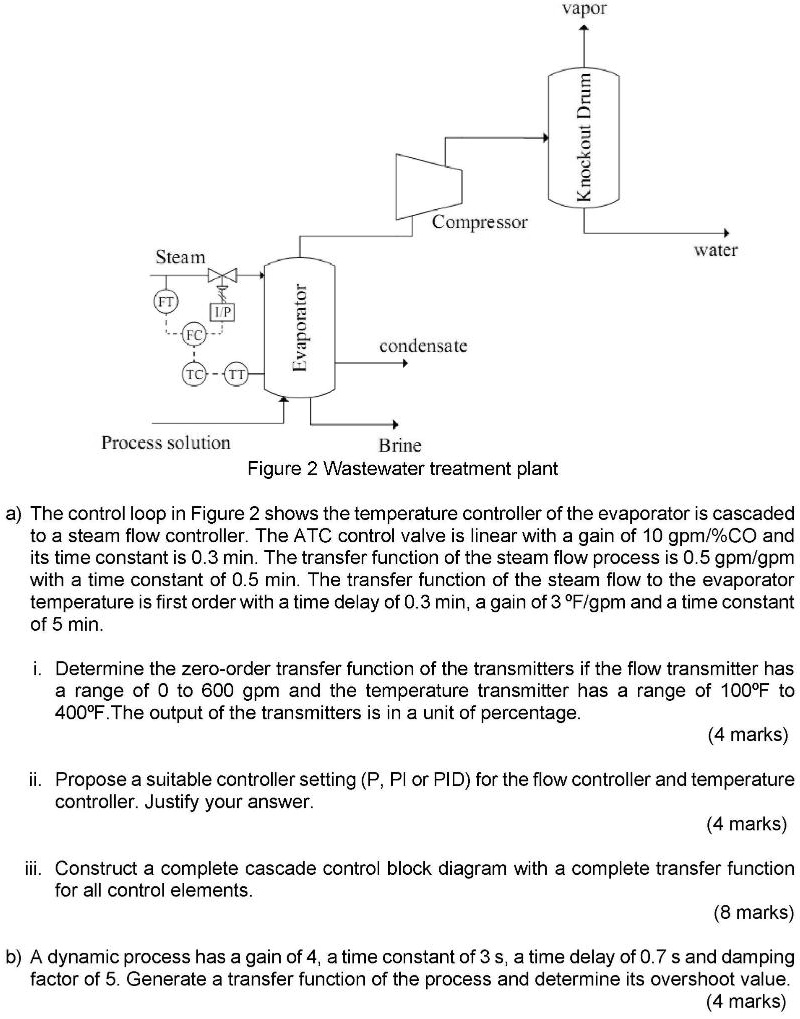 vapor

Knockout Drum

Compressor

water

Steam

FT

I/P

FC

TC

TT

Evaporator

condensate

Process solution

Brine

Figure 2 Wastewater treatment plant

a) The control loop in Figure 2 shows the temperature controller of the evaporator is cascaded to a steam flow controller. The ATC control valve is linear with a gain of 10 gpm/%CO and its time constant is 0.3 min. The transfer function of the steam flow process is 0.5 gpm/gpm with a time constant of 0.5 min. The transfer function of the steam flow to the evaporator temperature is first order with a time delay of 0.3 min, a gain of 3 ºF/gpm and a time constant of 5 min.

i. Determine the zero-order transfer function of the transmitters if the flow transmitter has a range of 0 to 600 gpm and the temperature transmitter has a range of 100ºF to 400ºF.The output of the transmitters is in a unit of percentage.

(4 marks)

ii. Propose a suitable controller setting (P, PI or PID) for the flow controller and temperature controller. Justify your answer.

(4 marks)

iii. Construct a complete cascade control block diagram with a complete transfer function for all control elements.

(8 marks)

b) A dynamic process has a gain of 4, a time constant of 3 s, a time delay of 0.7 s and damping factor of 5. Generate a transfer function of the process and determine its overshoot value.

(4 marks)