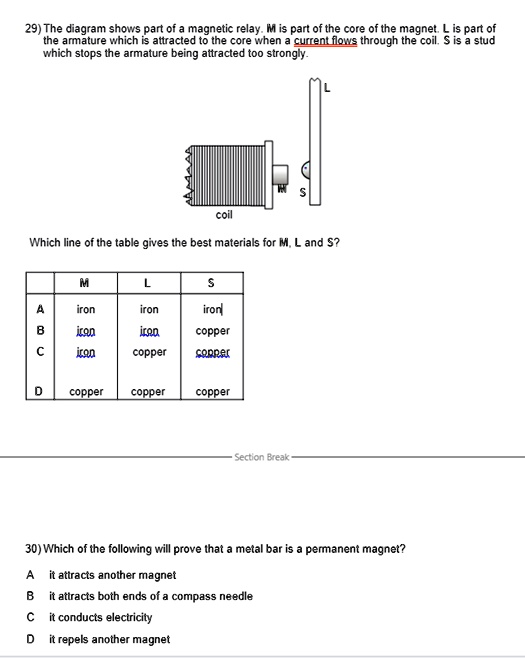 29) The diagram shows part of a magnetic relay. M is part of the core of the magnet. L is part of the armature which is attracted to the core when a current flows through the coil. S is a stud which stops the armature being attracted too strongly.

L

M S

coil

Which line of the table gives the best materials for M, L and S?

| | M | L | S |
|---|---|---|---|
| A | iron | iron | iron |
| B | iron | iron | copper |
| C | iron | copper | copper |
| D | copper | copper | copper |

Section Break

30) Which of the following will prove that a metal bar is a permanent magnet?

A it attracts another magnet

B it attracts both ends of a compass needle

C it conducts electricity

D it repels another magnet