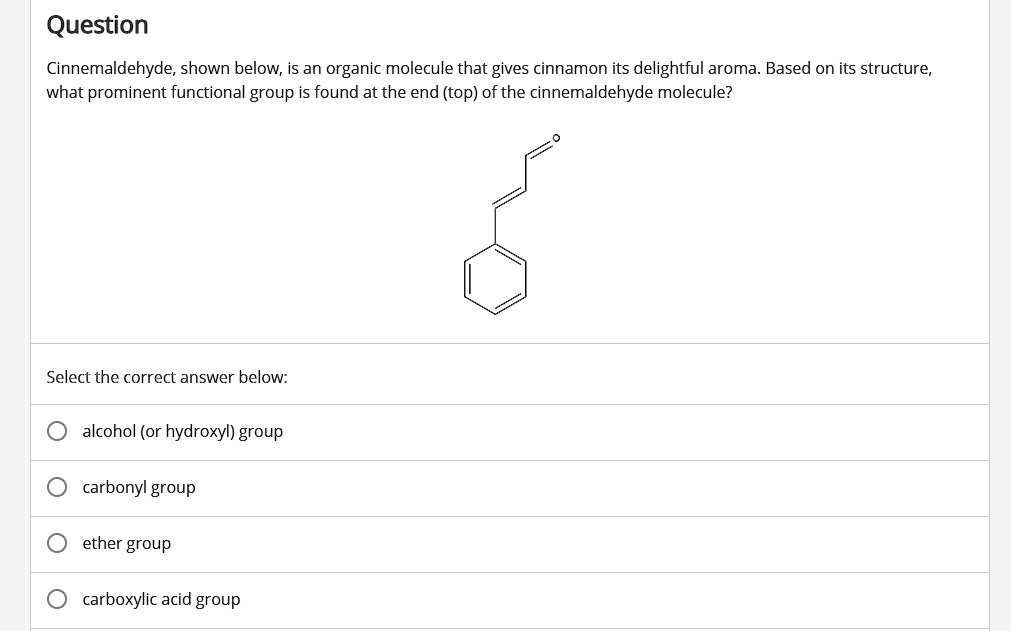 Question

Cinnemaldehyde, shown below, is an organic molecule that gives cinnamon its delightful aroma. Based on its structure, what prominent functional group is found at the end (top) of the cinnemaldehyde molecule?

O

Select the correct answer below:

alcohol (or hydroxyl) group

carbonyl group

ether group

carboxylic acid group