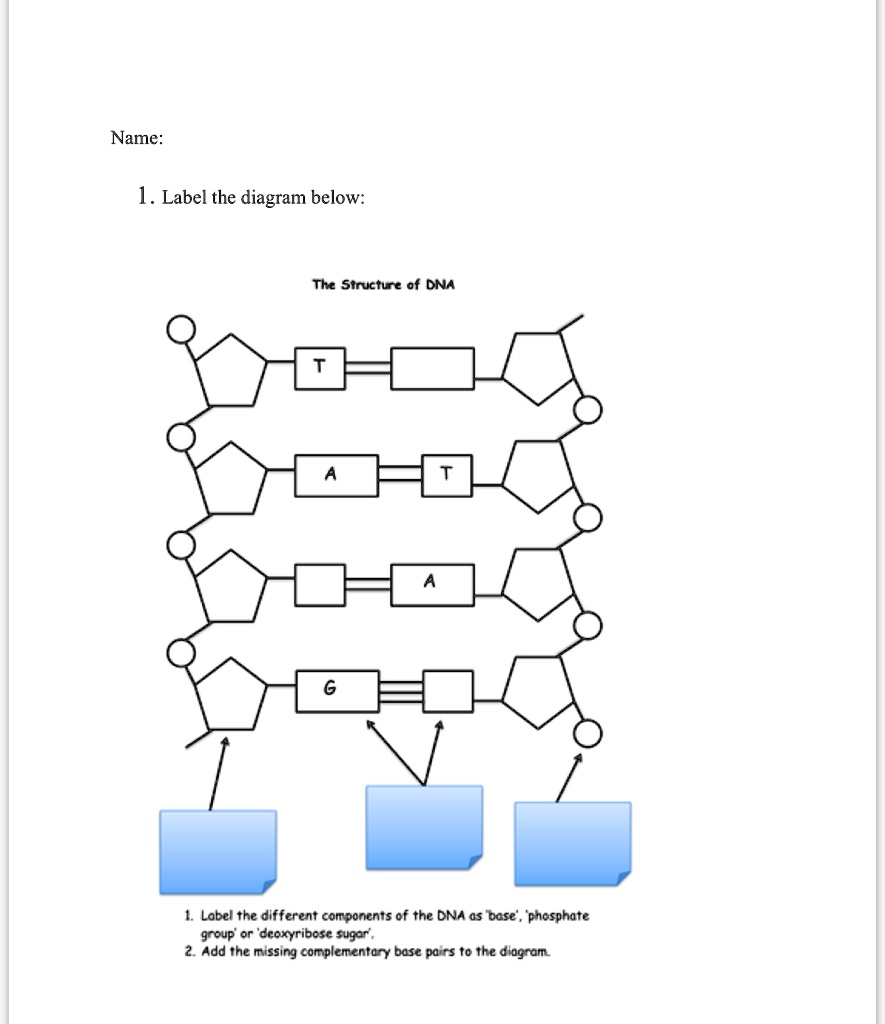 Name:

1. Label the diagram below:

The Structure of DNA

T

A

T

A

G

1. Label the different components of the DNA as 'base', 'phosphate group' or 'deoxyribose sugar'.
2. Add the missing complementary base pairs to the diagram.