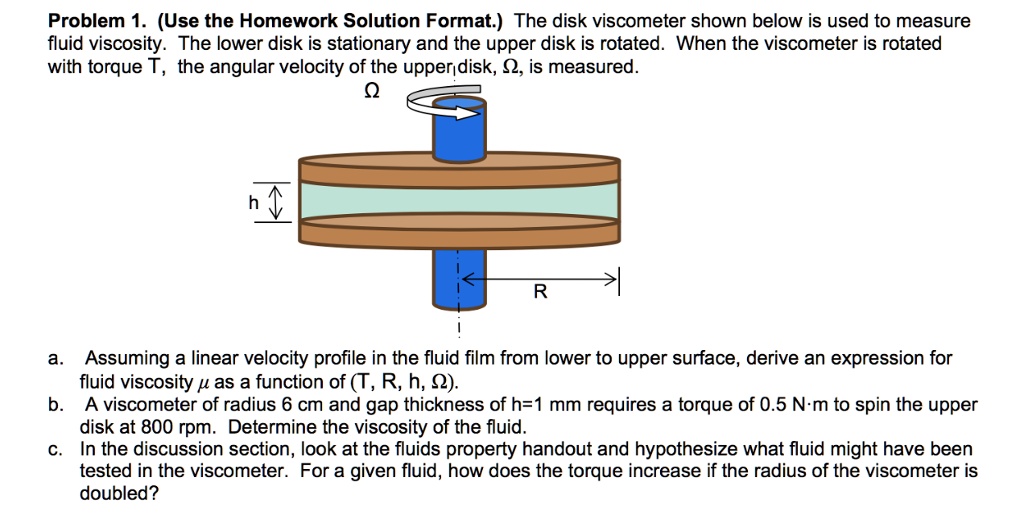 **Problem 1. (Use the Homework Solution Format.)** The disk viscometer shown below is used to measure fluid viscosity. The lower disk is stationary and the upper disk is rotated. When the viscometer is rotated with torque T, the angular velocity of the upper disk, $\Omega$, is measured.

$\Omega$

h

R

a. Assuming a linear velocity profile in the fluid film from lower to upper surface, derive an expression for fluid viscosity $\mu$ as a function of (T, R, h, $\Omega$).

b. A viscometer of radius 6 cm and gap thickness of h=1 mm requires a torque of 0.5 N·m to spin the upper disk at 800 rpm. Determine the viscosity of the fluid.

c. In the discussion section, look at the fluids property handout and hypothesize what fluid might have been tested in the viscometer. For a given fluid, how does the torque increase if the radius of the viscometer is doubled?