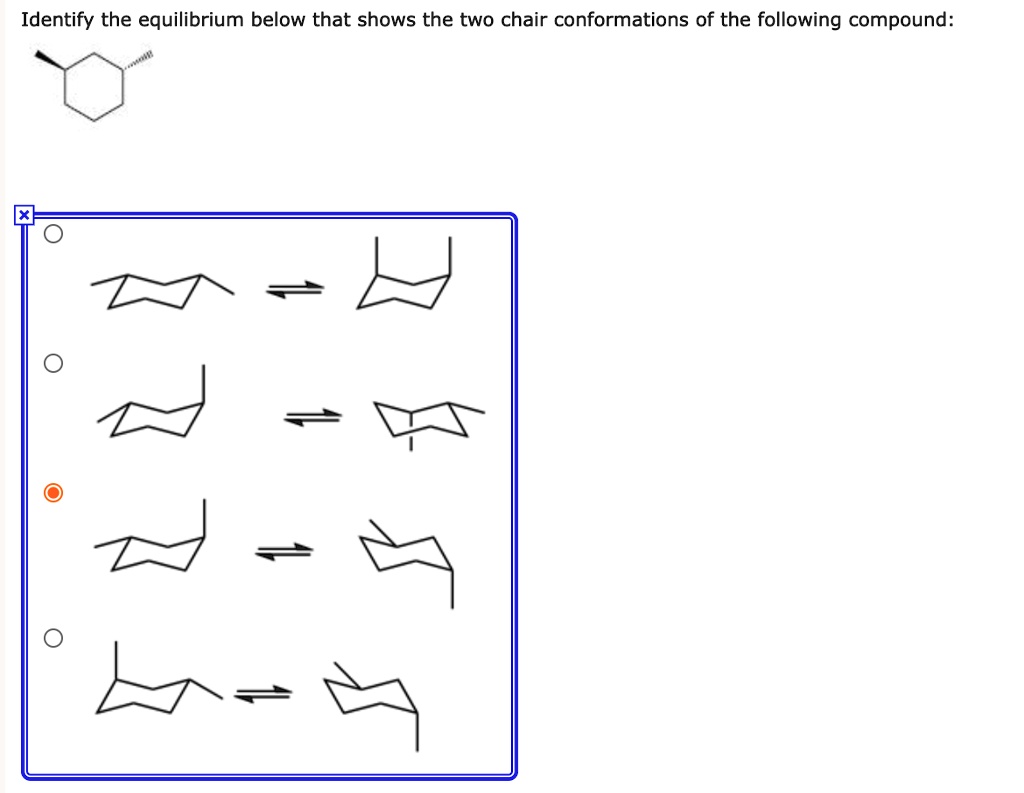 Identify the equilibrium below that shows the two chair conformations of the following compound: