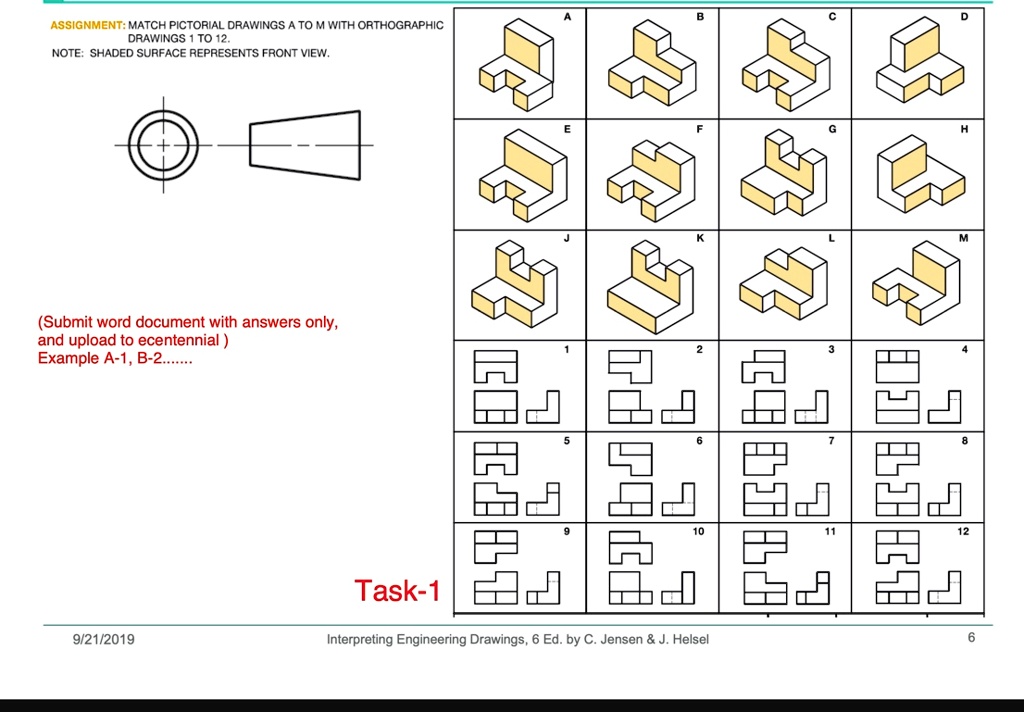 ASSIGNMENT: MATCH PICTORIAL DRAWINGS A TO M WITH ORTHOGRAPHIC DRAWINGS 1 TO 12.
NOTE: SHADED SURFACE REPRESENTS FRONT VIEW.

(Submit word document with answers only, and upload to ecentennial )
Example A-1, B-2.......

Task-1

A B C D
E F G H
J K L M
1 2 3 4
5 6 7 8
9 10 11 12

9/21/2019 Interpreting Engineering Drawings, 6 Ed. by C. Jensen & J. Helsel 6