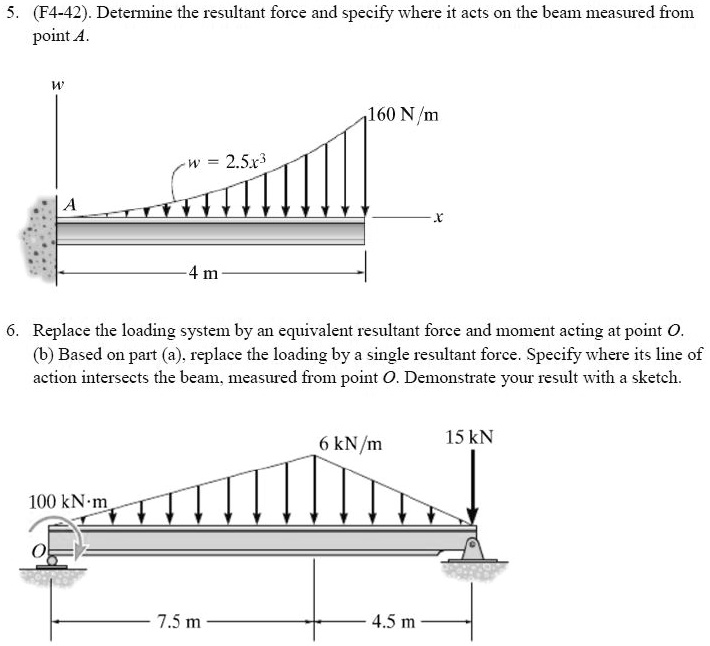 5. (F4-42). Determine the resultant force and specify where it acts on the beam measured from point $A$.

$w$

160 N/m

$w = 2.5x^3$

$A$

$x$

4 m

6. Replace the loading system by an equivalent resultant force and moment acting at point $O$. (b) Based on part (a), replace the loading by a single resultant force. Specify where its line of action intersects the beam, measured from point $O$. Demonstrate your result with a sketch.

6 kN/m

15 kN

100 kN·m

$O$

7.5 m

4.5 m