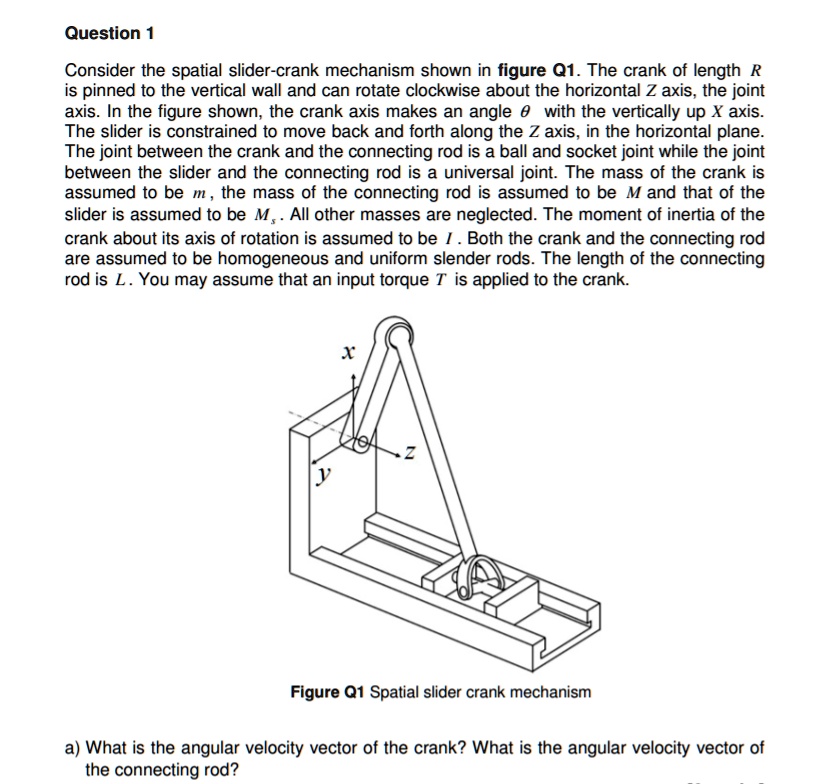 Question 1

Consider the spatial slider-crank mechanism shown in figure Q1. The crank of length $R$ is pinned to the vertical wall and can rotate clockwise about the horizontal $Z$ axis, the joint axis. In the figure shown, the crank axis makes an angle $\theta$ with the vertically up $X$ axis. The slider is constrained to move back and forth along the $Z$ axis, in the horizontal plane. The joint between the crank and the connecting rod is a ball and socket joint while the joint between the slider and the connecting rod is a universal joint. The mass of the crank is assumed to be $m$, the mass of the connecting rod is assumed to be $M$ and that of the slider is assumed to be $M_s$. All other masses are neglected. The moment of inertia of the crank about its axis of rotation is assumed to be $I$. Both the crank and the connecting rod are assumed to be homogeneous and uniform slender rods. The length of the connecting rod is $L$. You may assume that an input torque $T$ is applied to the crank.

$x$

$z$

$y$

Figure Q1 Spatial slider crank mechanism

a) What is the angular velocity vector of the crank? What is the angular velocity vector of the connecting rod?