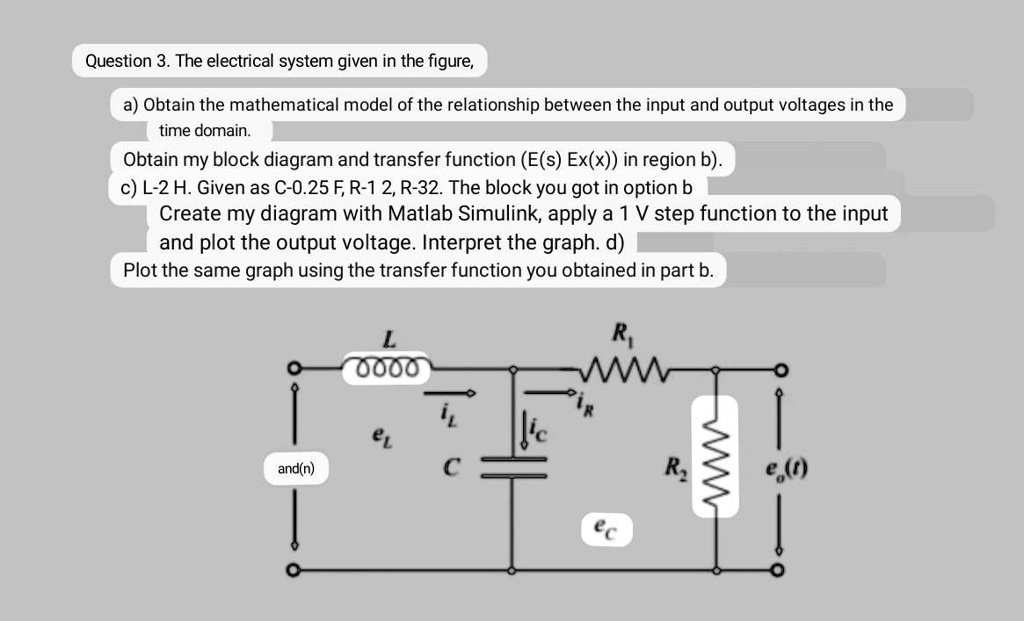 Question 3. The electrical system given in the figure,

a) Obtain the mathematical model of the relationship between the input and output voltages in the time domain.

Obtain my block diagram and transfer function (E(s) Ex(x)) in region b).

c) L-2 H. Given as C-0.25 F, R-1 2, R-32. The block you got in option b

Create my diagram with Matlab Simulink, apply a 1 V step function to the input and plot the output voltage. Interpret the graph. d)

Plot the same graph using the transfer function you obtained in part b.

$L$

$R_1$

$i_L$

$i_R$

$i_C$

$e_L$

and(n)

$C$

$R_2$

$e_o(t)$

$e_C$