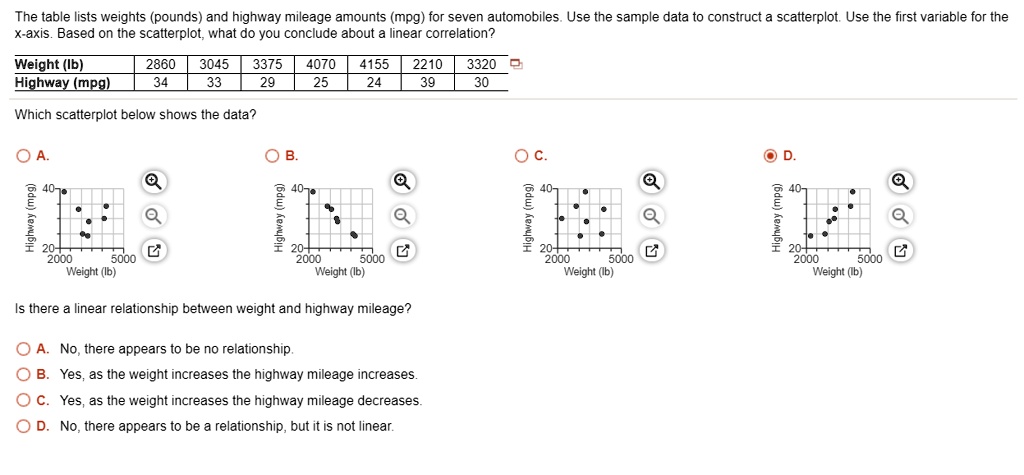 The table lists weights (pounds) and highway mileage amounts (mpg) for seven automobiles. Use the sample data to construct a scatterplot. Use the first variable for the x-axis. Based on the scatterplot, what do you conclude about a linear correlation?

| Weight (lb) | 2860 | 3045 | 3375 | 4070 | 4155 | 2210 | 3320 |
|---|---|---|---|---|---|---|---|
| Highway (mpg) | 34 | 33 | 29 | 25 | 24 | 39 | 30 |

Which scatterplot below shows the data?

A.
Highway (mpg) 40 20 2000 5000 Weight (lb)

B.
Highway (mpg) 40 20 2000 5000 Weight (lb)

C.
Highway (mpg) 40 20 2000 5000 Weight (lb)

D.
Highway (mpg) 40 20 2000 5000 Weight (lb)

Is there a linear relationship between weight and highway mileage?

A. No, there appears to be no relationship.
B. Yes, as the weight increases the highway mileage increases.
C. Yes, as the weight increases the highway mileage decreases.
D. No, there appears to be a relationship, but it is not linear.