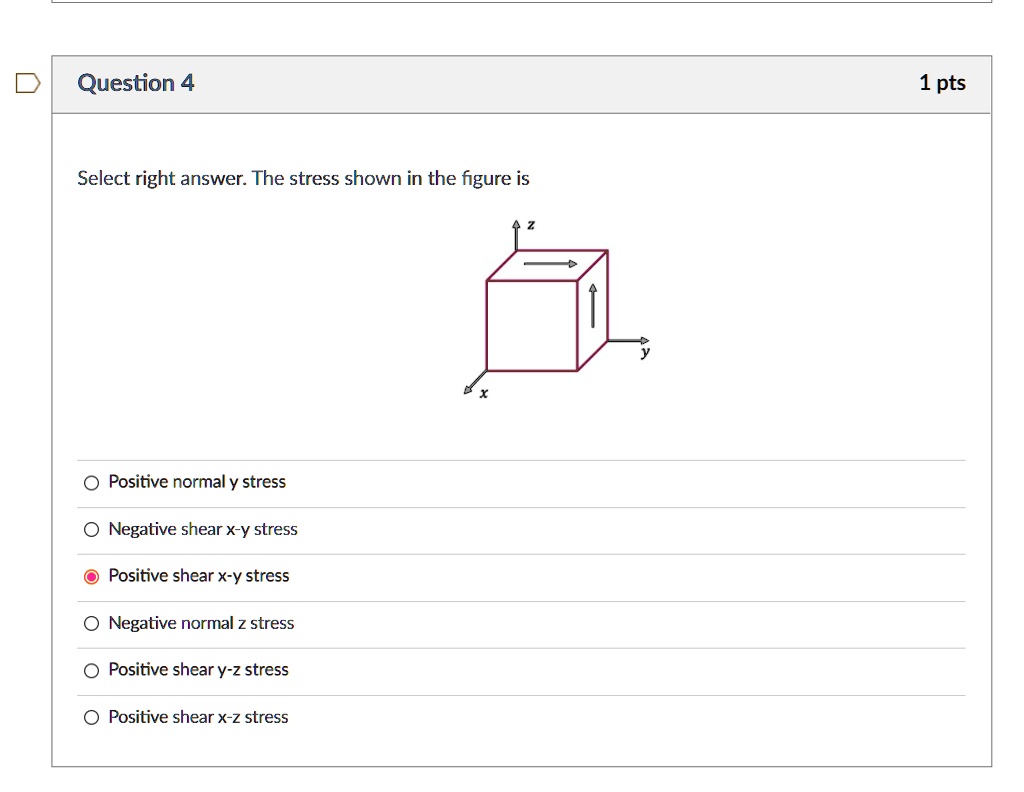 Question 4

1 pts

Select right answer. The stress shown in the figure is

z

y

x

Positive normal y stress

Negative shear x-y stress

Positive shear x-y stress

Negative normal z stress

Positive shear y-z stress

Positive shear x-z stress