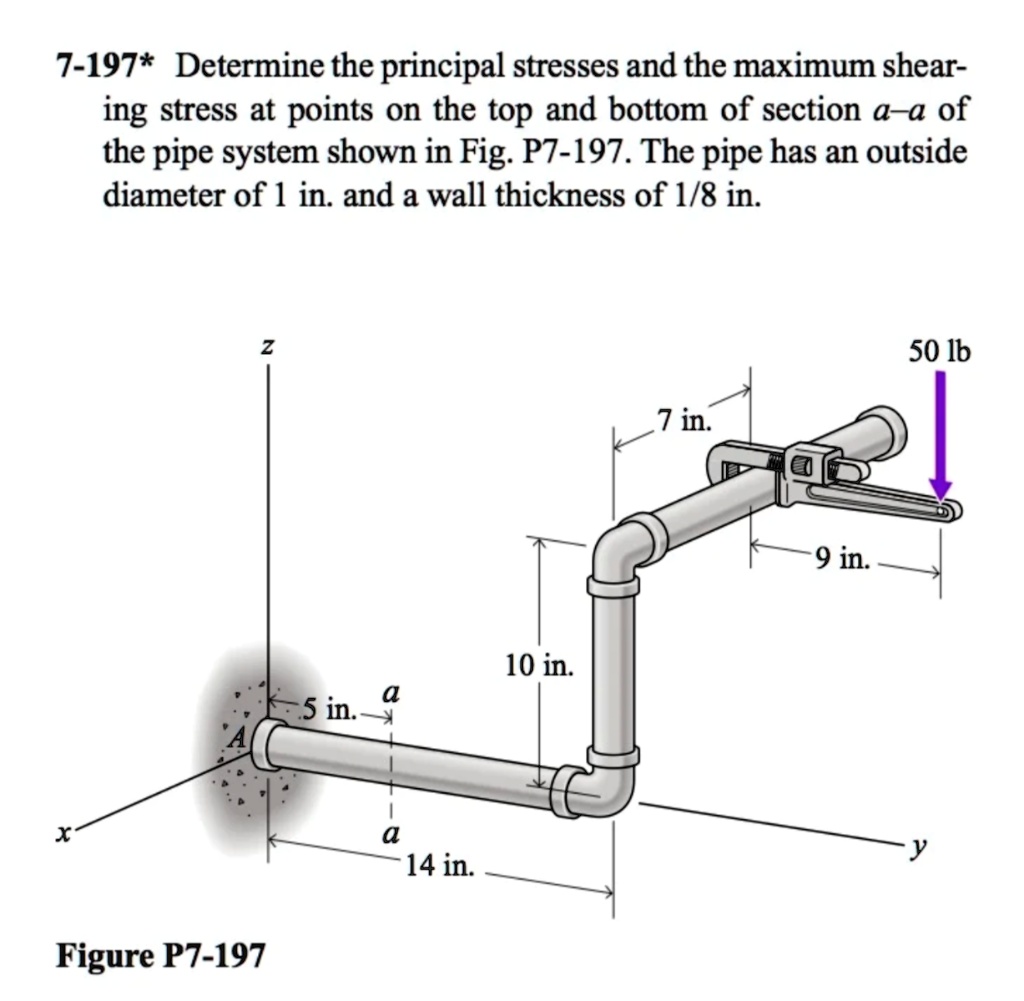 7-197* Determine the principal stresses and the maximum shearing stress at points on the top and bottom of section a–a of the pipe system shown in Fig. P7-197. The pipe has an outside diameter of 1 in. and a wall thickness of 1/8 in.

z
50 lb
7 in.
9 in.
10 in.
5 in.
a
A
a
x
14 in.
y

Figure P7-197