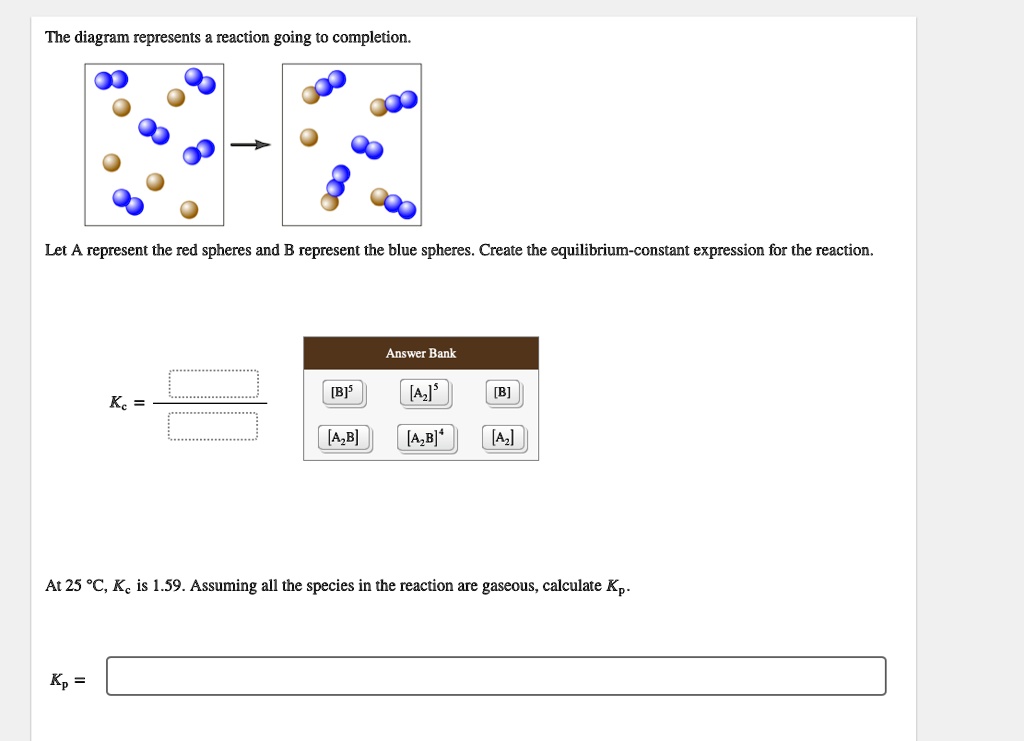 The diagram represents a reaction going to completion.

Let A represent the red spheres and B represent the blue spheres. Create the equilibrium-constant expression for the reaction.

$K_c =$

Answer Bank

$[B]^5$ $[A_2]^5$ $[B]$

$[A_2B]$ $[A_2B]^4$ $[A_2]$

At 25 °C, $K_c$ is 1.59. Assuming all the species in the reaction are gaseous, calculate $K_p$.

$K_p =$