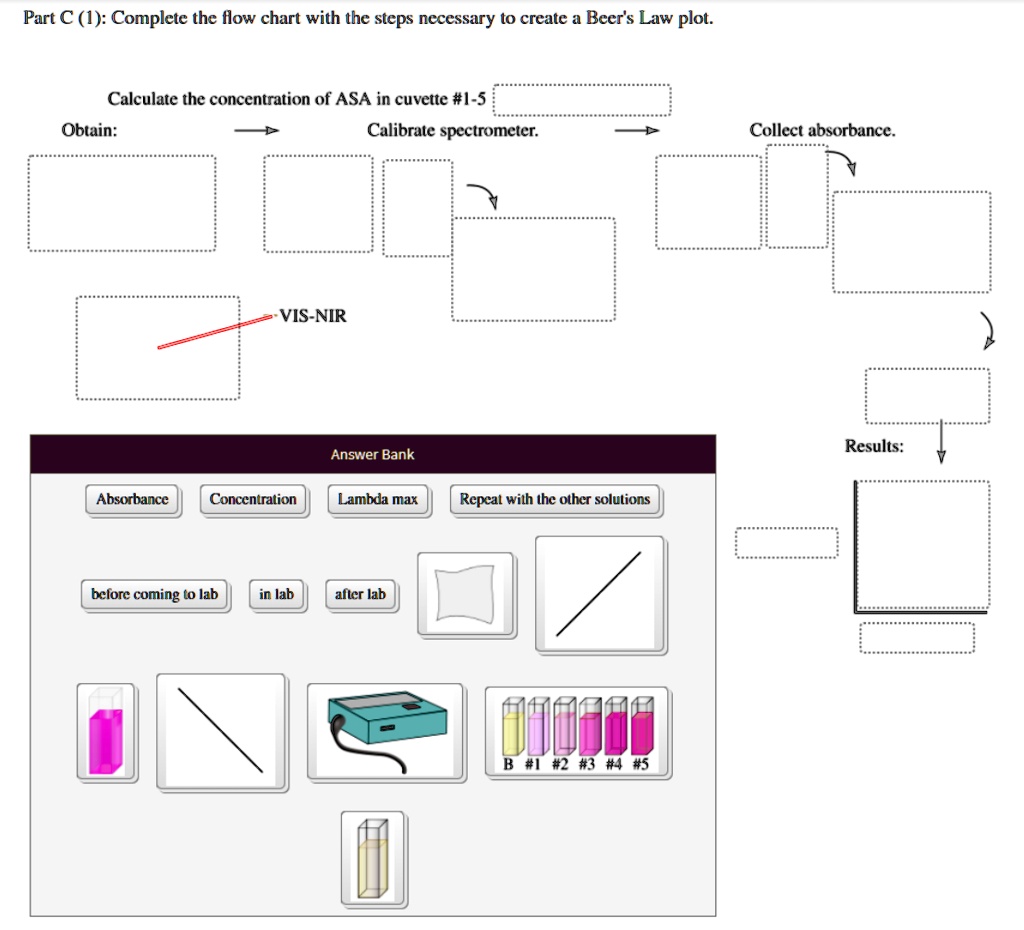 Part C (1): Complete the flow chart with the steps necessary to create a Beer's Law plot.

Calculate the concentration of ASA in cuvette #1-5

Obtain:

Calibrate spectrometer.

Collect absorbance.

VIS-NIR

Results:

Answer Bank

Absorbance

Concentration

Lambda max

Repeat with the other solutions

before coming to lab

in lab

after lab

B #1 #2 #3 #4 #5