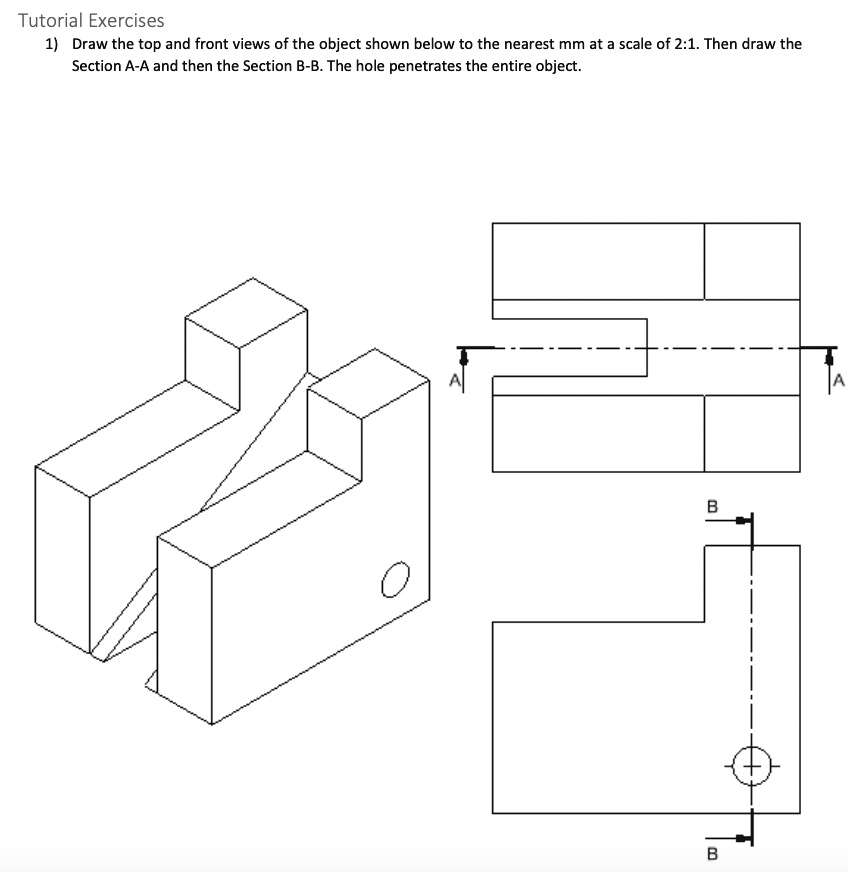 Tutorial Exercises

1) Draw the top and front views of the object shown below to the nearest mm at a scale of 2:1. Then draw the Section A-A and then the Section B-B. The hole penetrates the entire object.

A

A

B

B