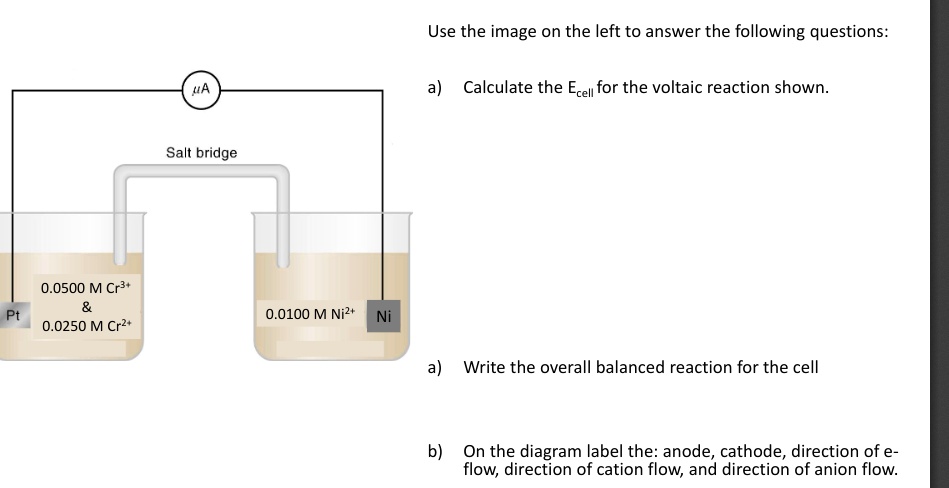 $\mu A$

Salt bridge

0.0500 M $Cr^{3+}$
&
0.0250 M $Cr^{2+}$

Pt

0.0100 M $Ni^{2+}$

Ni

Use the image on the left to answer the following questions:

a) Calculate the $E_{cell}$ for the voltaic reaction shown.

a) Write the overall balanced reaction for the cell

b) On the diagram label the: anode, cathode, direction of e- flow, direction of cation flow, and direction of anion flow.