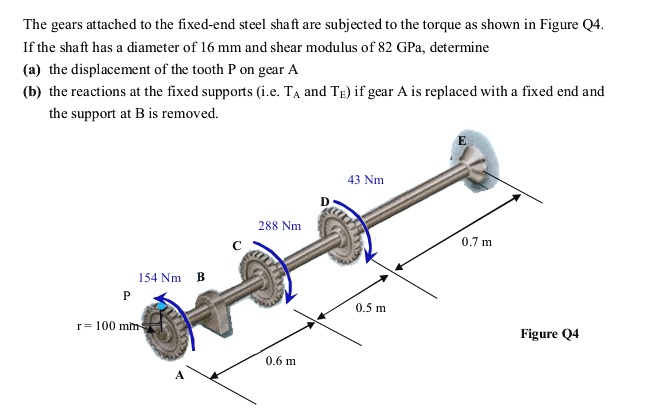 The gears attached to the fixed-end steel shaft are subjected to the torque as shown in Figure Q4. If the shaft has a diameter of 16 mm and shear modulus of 82 GPa, determine

(a) the displacement of the tooth P on gear A

(b) the reactions at the fixed supports (i.e. $T_A$ and $T_E$) if gear A is replaced with a fixed end and the support at B is removed.

E

43 Nm

D

288 Nm

C

0.7 m

154 Nm

B

P

0.5 m

r = 100 mm

Figure Q4

0.6 m

A