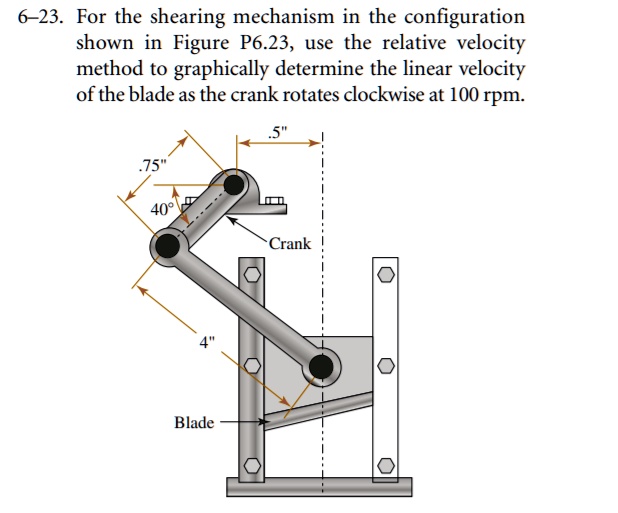 6–23. For the shearing mechanism in the configuration shown in Figure P6.23, use the relative velocity method to graphically determine the linear velocity of the blade as the crank rotates clockwise at 100 rpm.

.5"

.75"

40°

Crank

4"

Blade