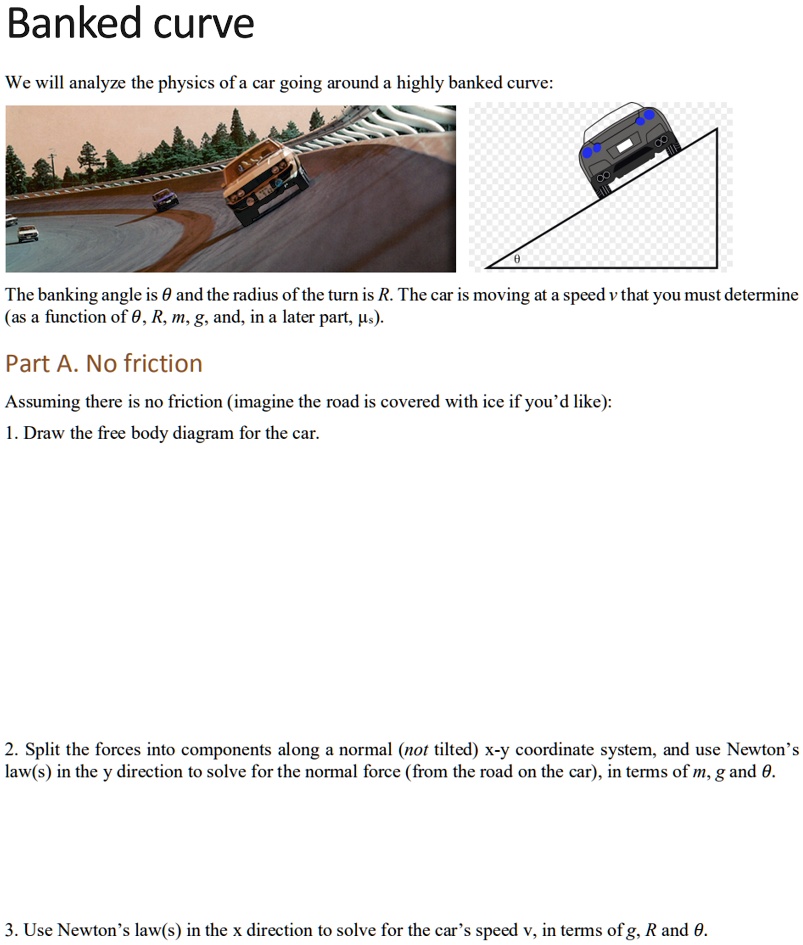 Banked curve

We will analyze the physics of a car going around a highly banked curve:

$\theta$

The banking angle is $\theta$ and the radius of the turn is $R$. The car is moving at a speed $v$ that you must determine (as a function of $\theta$, $R$, $m$, $g$, and, in a later part, $\mu_s$).

Part A. No friction

Assuming there is no friction (imagine the road is covered with ice if you'd like):

1. Draw the free body diagram for the car.

2. Split the forces into components along a normal (not tilted) x-y coordinate system, and use Newton's law(s) in the y direction to solve for the normal force (from the road on the car), in terms of $m$, $g$ and $\theta$.

3. Use Newton's law(s) in the x direction to solve for the car's speed v, in terms of $g$, $R$ and $\theta$.