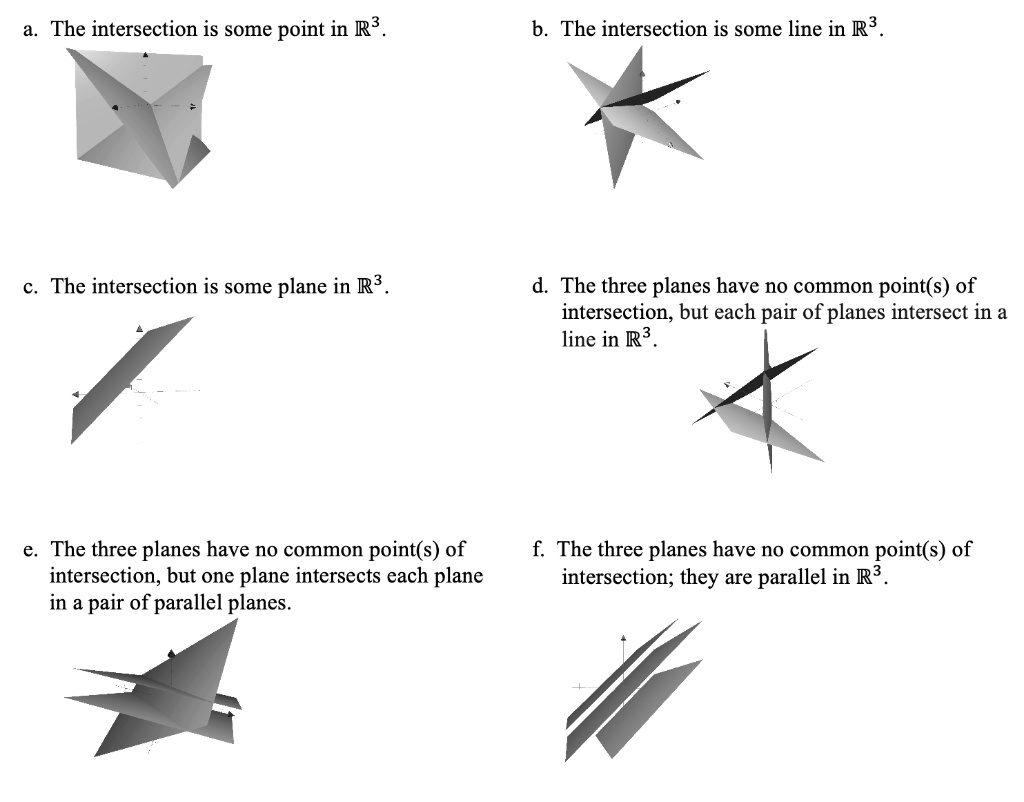 a. The intersection is some point in $\mathbb{R}^3$.

b. The intersection is some line in $\mathbb{R}^3$.

c. The intersection is some plane in $\mathbb{R}^3$.

d. The three planes have no common point(s) of intersection, but each pair of planes intersect in a line in $\mathbb{R}^3$.

e. The three planes have no common point(s) of intersection, but one plane intersects each plane in a pair of parallel planes.

f. The three planes have no common point(s) of intersection; they are parallel in $\mathbb{R}^3$.