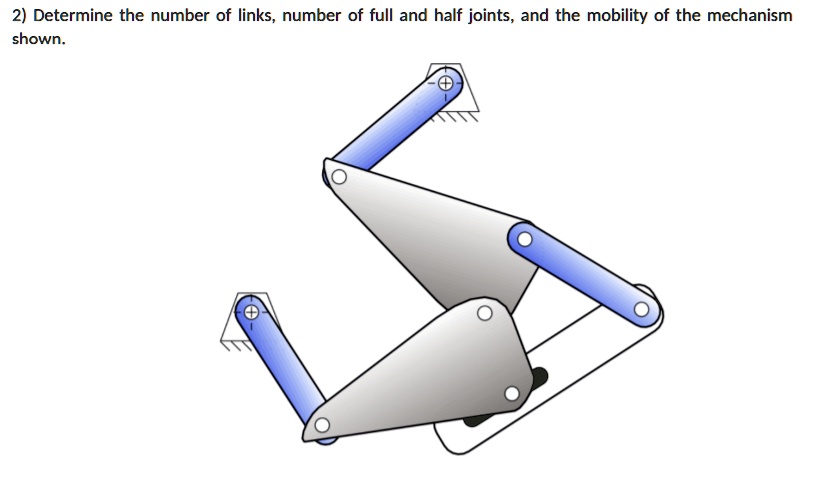 2) Determine the number of links, number of full and half joints, and the mobility of the mechanism shown.