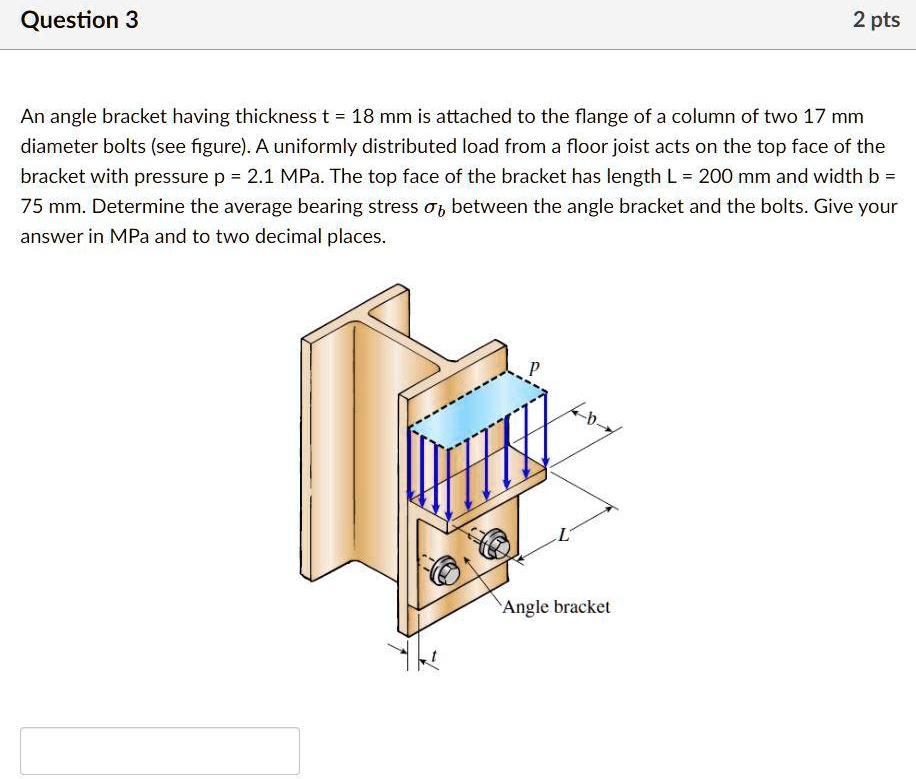 Question 3

2 pts

An angle bracket having thickness t = 18 mm is attached to the flange of a column of two 17 mm diameter bolts (see figure). A uniformly distributed load from a floor joist acts on the top face of the bracket with pressure p = 2.1 MPa. The top face of the bracket has length L = 200 mm and width b = 75 mm. Determine the average bearing stress $\sigma_b$ between the angle bracket and the bolts. Give your answer in MPa and to two decimal places.

p

b

L

Angle bracket

t