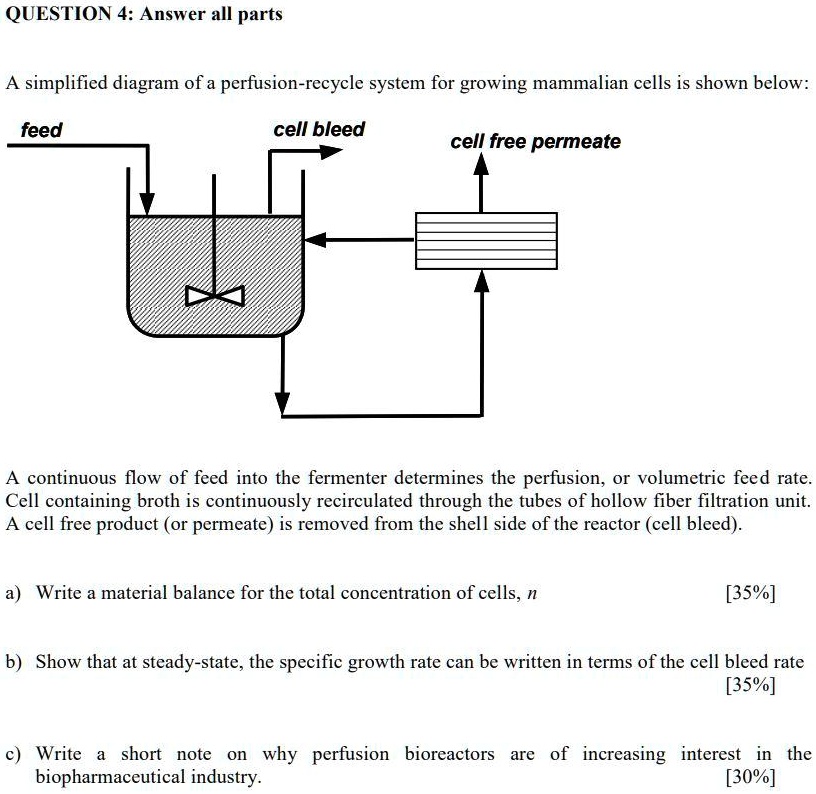 QUESTION 4: Answer all parts

A simplified diagram of a perfusion-recycle system for growing mammalian cells is shown below:

feed

cell bleed

cell free permeate

A continuous flow of feed into the fermenter determines the perfusion, or volumetric feed rate. Cell containing broth is continuously recirculated through the tubes of hollow fiber filtration unit. A cell free product (or permeate) is removed from the shell side of the reactor (cell bleed).

a) Write a material balance for the total concentration of cells, $n$ [35%]

b) Show that at steady-state, the specific growth rate can be written in terms of the cell bleed rate [35%]

c) Write a short note on why perfusion bioreactors are of increasing interest in the biopharmaceutical industry. [30%]