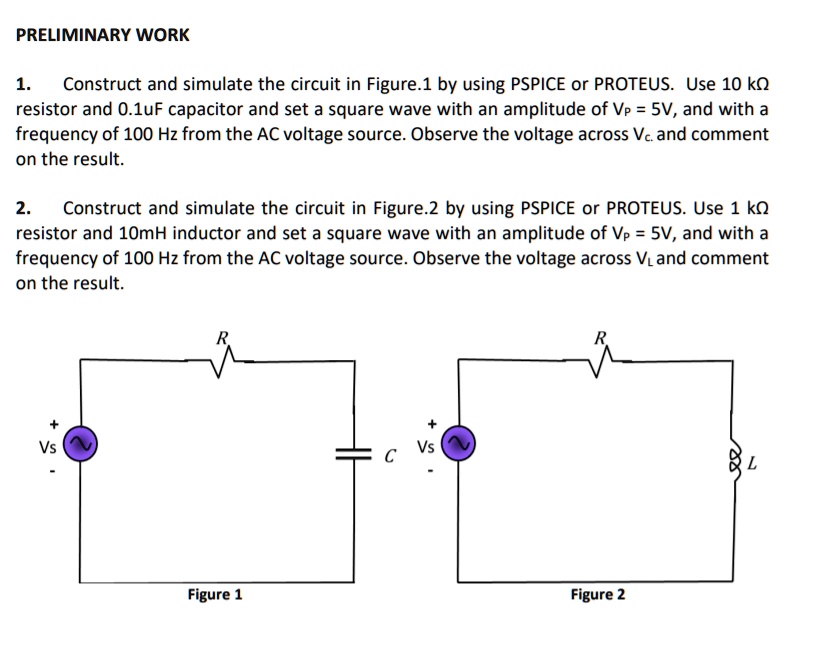 PRELIMINARY WORK

1. Construct and simulate the circuit in Figure.1 by using PSPICE or PROTEUS. Use 10 kΩ resistor and 0.1uF capacitor and set a square wave with an amplitude of $V_P$ = 5V, and with a frequency of 100 Hz from the AC voltage source. Observe the voltage across $V_{C.}$ and comment on the result.

2. Construct and simulate the circuit in Figure.2 by using PSPICE or PROTEUS. Use 1 kΩ resistor and 10mH inductor and set a square wave with an amplitude of $V_P$ = 5V, and with a frequency of 100 Hz from the AC voltage source. Observe the voltage across $V_L$ and comment on the result.

R
+
Vs
-
C
Figure 1

R
+
Vs
-
L
Figure 2