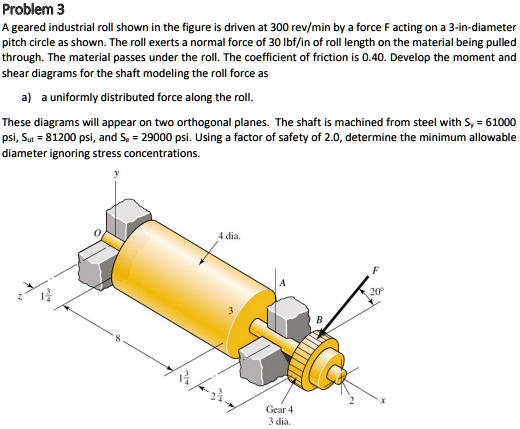 Problem 3

A geared industrial roll shown in the figure is driven at 300 rev/min by a force F acting on a 3-in-diameter pitch circle as shown. The roll exerts a normal force of 30 lbf/in of roll length on the material being pulled through. The material passes under the roll. The coefficient of friction is 0.40. Develop the moment and shear diagrams for the shaft modeling the roll force as

a) a uniformly distributed force along the roll.

These diagrams will appear on two orthogonal planes. The shaft is machined from steel with $S_y$ = 61000 psi, $S_{ut}$ = 81200 psi, and $S_e$ = 29000 psi. Using a factor of safety of 2.0, determine the minimum allowable diameter ignoring stress concentrations.

y
O
4 dia.
F
A
20°
z
$1\frac{3}{4}$
3
B
8
$1\frac{3}{4}$
$2\frac{3}{4}$
2
x
Gear 4
3 dia.