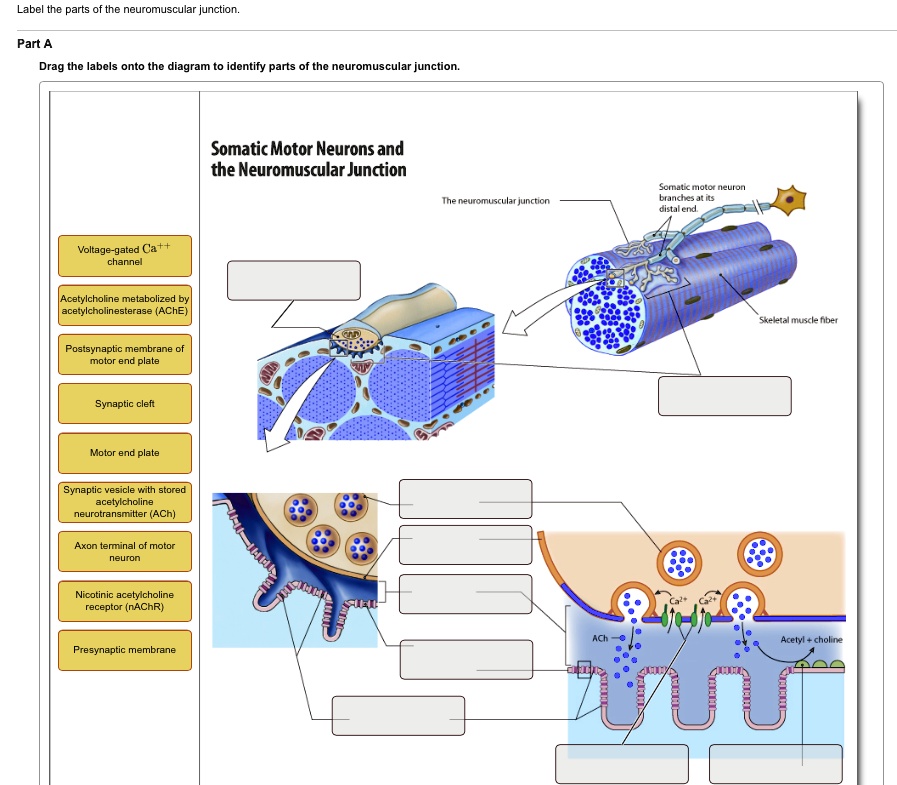 Label the parts of the neuromuscular junction.

Part A

Drag the labels onto the diagram to identify parts of the neuromuscular junction.

Voltage-gated $Ca^{++}$ channel

Acetylcholine metabolized by acetylcholinesterase (AChE)

Postsynaptic membrane of motor end plate

Synaptic cleft

Motor end plate

Synaptic vesicle with stored acetylcholine neurotransmitter (ACh)

Axon terminal of motor neuron

Nicotinic acetylcholine receptor (nAChR)

Presynaptic membrane

Somatic Motor Neurons and the Neuromuscular Junction

The neuromuscular junction

Somatic motor neuron branches at its distal end.

Skeletal muscle fiber

$Ca^{2+}$

$Ca^{2+}$

ACh

Acetyl + choline