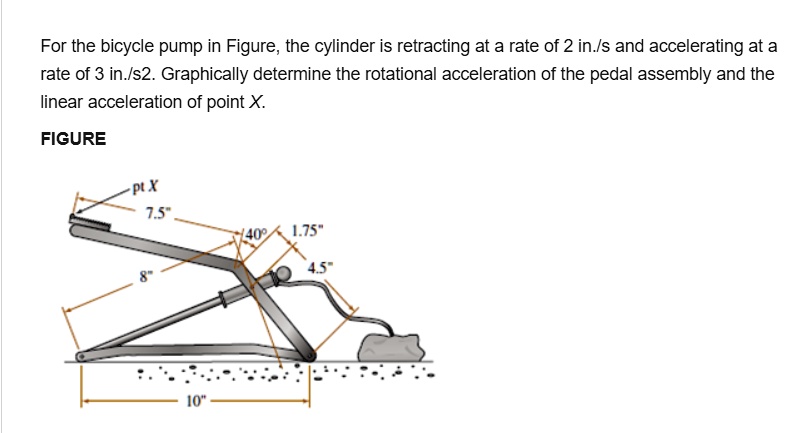 For the bicycle pump in Figure, the cylinder is retracting at a rate of 2 in./s and accelerating at a rate of 3 in./s2. Graphically determine the rotational acceleration of the pedal assembly and the linear acceleration of point X.

FIGURE

pt X
7.5"
40°
1.75"
4.5"
8"
10"