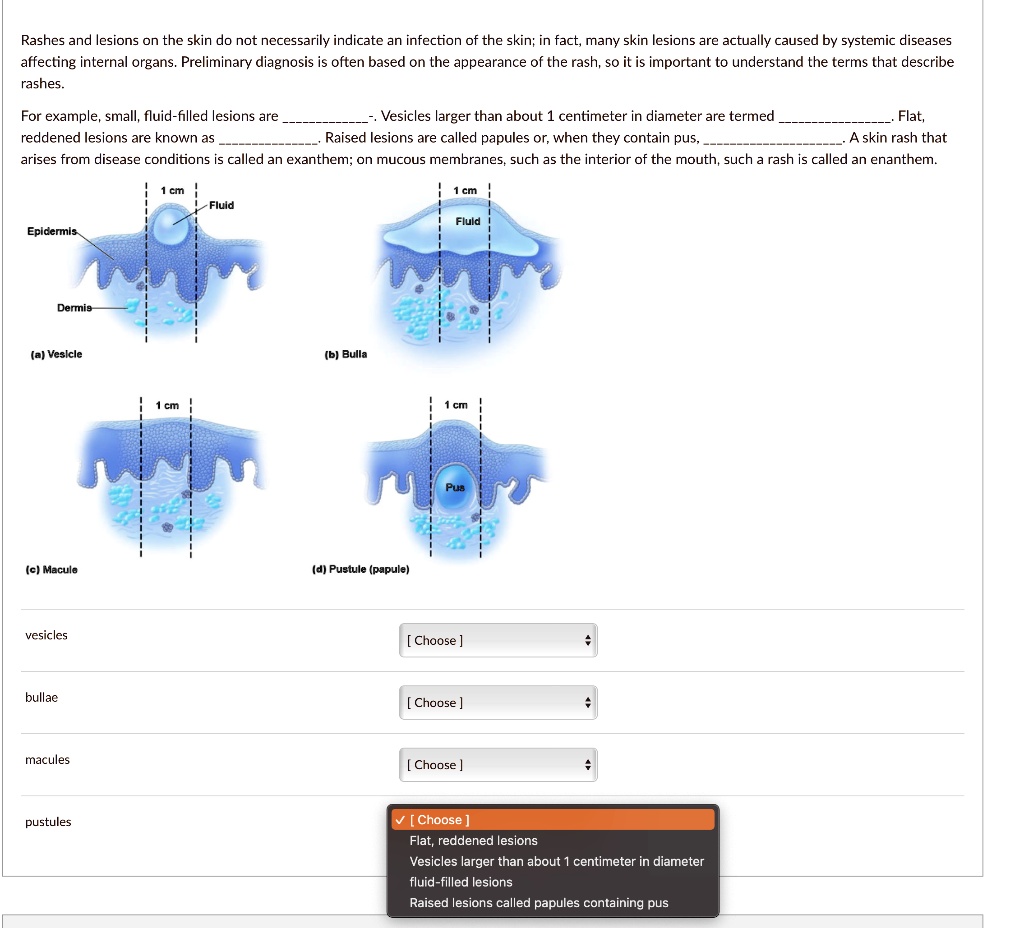 Rashes and lesions on the skin do not necessarily indicate an infection of the skin; in fact, many skin lesions are actually caused by systemic diseases affecting internal organs. Preliminary diagnosis is often based on the appearance of the rash, so it is important to understand the terms that describe rashes.

For example, small, fluid-filled lesions are ____________-. Vesicles larger than about 1 centimeter in diameter are termed ________________. Flat, reddened lesions are known as ______________. Raised lesions are called papules or, when they contain pus, ____________________. A skin rash that arises from disease conditions is called an exanthem; on mucous membranes, such as the interior of the mouth, such a rash is called an enanthem.

1 cm
Fluid
Epidermis
Dermis
(a) Vesicle

1 cm
Fluid
(b) Bulla

1 cm
(c) Macule

1 cm
Pus
(d) Pustule (papule)

vesicles
[ Choose ]

bullae
[ Choose ]

macules
[ Choose ]

pustules
✓ [ Choose ]
Flat, reddened lesions
Vesicles larger than about 1 centimeter in diameter
fluid-filled lesions
Raised lesions called papules containing pus