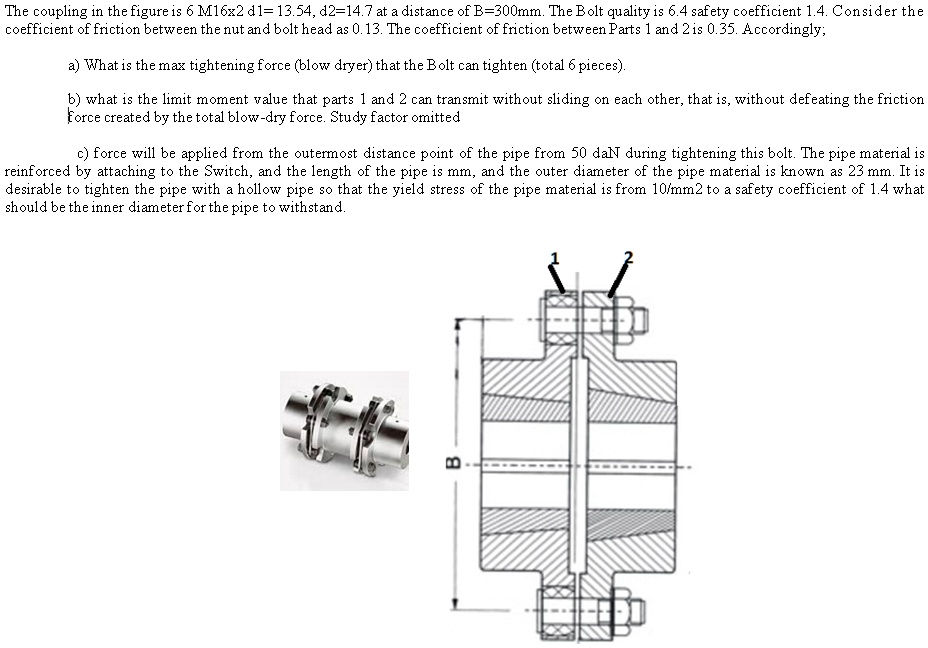 The coupling in the figure is 6 M16x2 d1= 13.54, d2=14.7 at a distance of B=300mm. The Bolt quality is 6.4 safety coefficient 1.4. Consider the coefficient of friction between the nut and bolt head as 0.13. The coefficient of friction between Parts 1 and 2 is 0.35. Accordingly;

a) What is the max tightening force (blow dryer) that the Bolt can tighten (total 6 pieces).

b) what is the limit moment value that parts 1 and 2 can transmit without sliding on each other, that is, without defeating the friction force created by the total blow-dry force. Study factor omitted

c) force will be applied from the outermost distance point of the pipe from 50 daN during tightening this bolt. The pipe material is reinforced by attaching to the Switch, and the length of the pipe is mm, and the outer diameter of the pipe material is known as 23 mm. It is desirable to tighten the pipe with a hollow pipe so that the yield stress of the pipe material is from 10/mm2 to a safety coefficient of 1.4 what should be the inner diameter for the pipe to withstand.

1

2

B