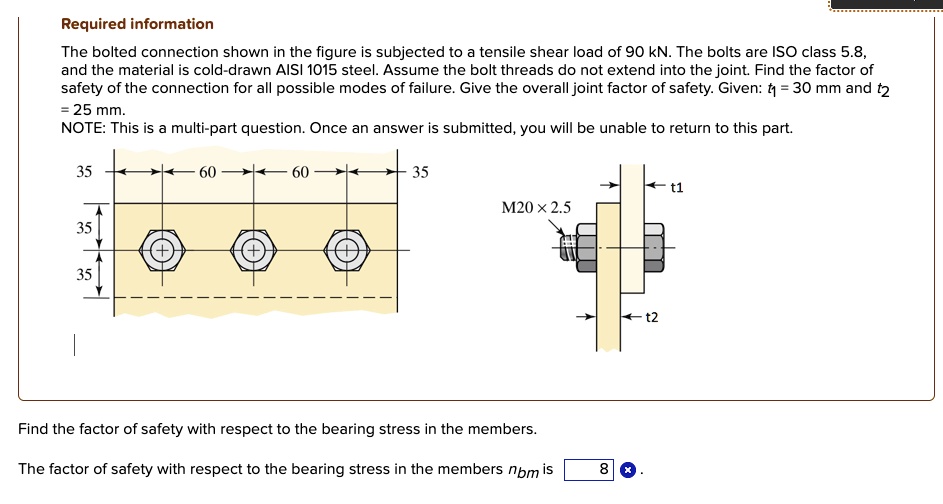 Required information

The bolted connection shown in the figure is subjected to a tensile shear load of 90 kN. The bolts are ISO class 5.8, and the material is cold-drawn AISI 1015 steel. Assume the bolt threads do not extend into the joint. Find the factor of safety of the connection for all possible modes of failure. Give the overall joint factor of safety. Given: $t_1$ = 30 mm and $t_2$ = 25 mm.

NOTE: This is a multi-part question. Once an answer is submitted, you will be unable to return to this part.

35 60 60 35

35

35

M20 × 2.5

t1

t2

Find the factor of safety with respect to the bearing stress in the members.

The factor of safety with respect to the bearing stress in the members $n_{bm}$ is 8 .